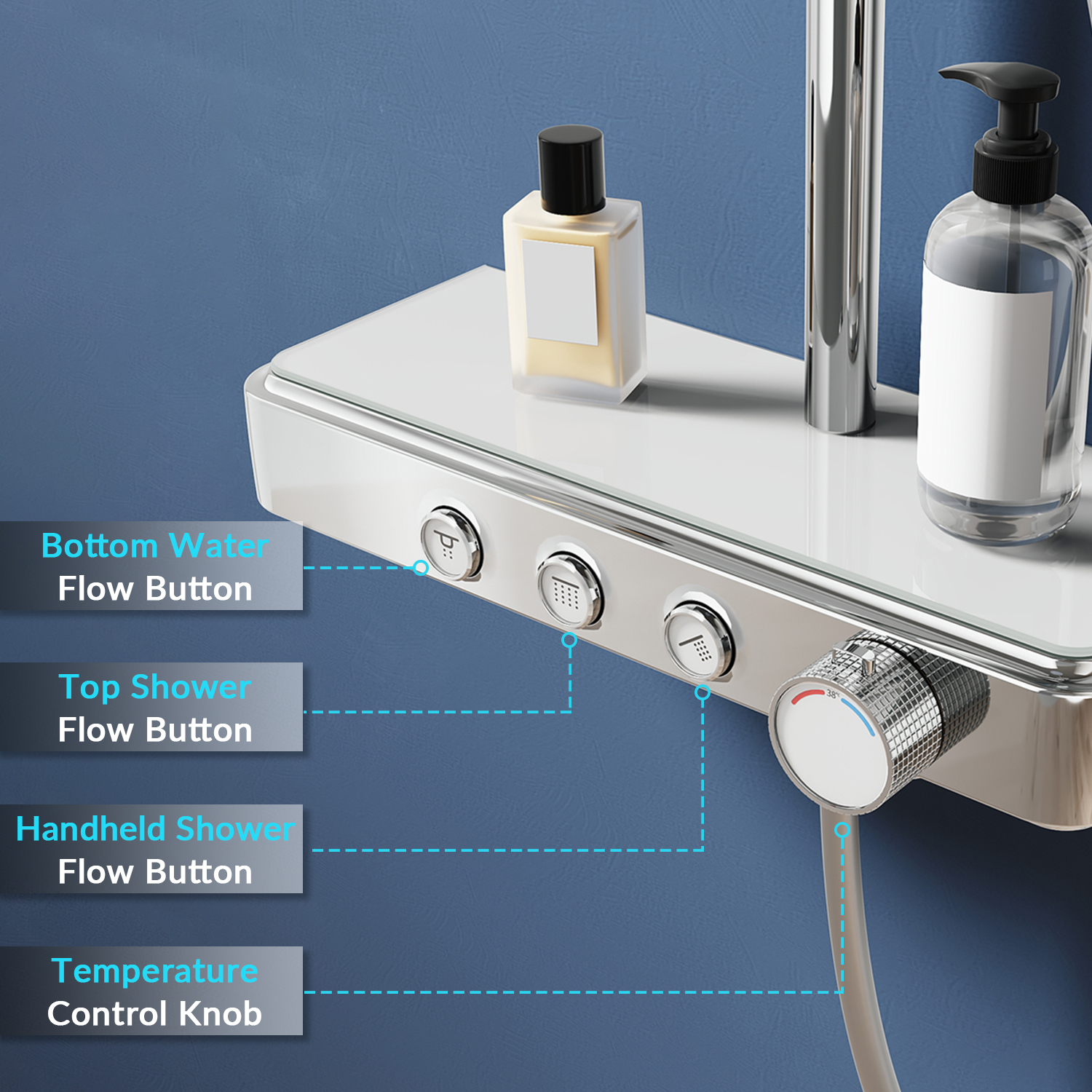 Bottom Water
Flow Button

Top Shower
Flow Button

Handheld Shower
Flow Button

Temperature
Control Knob

38°