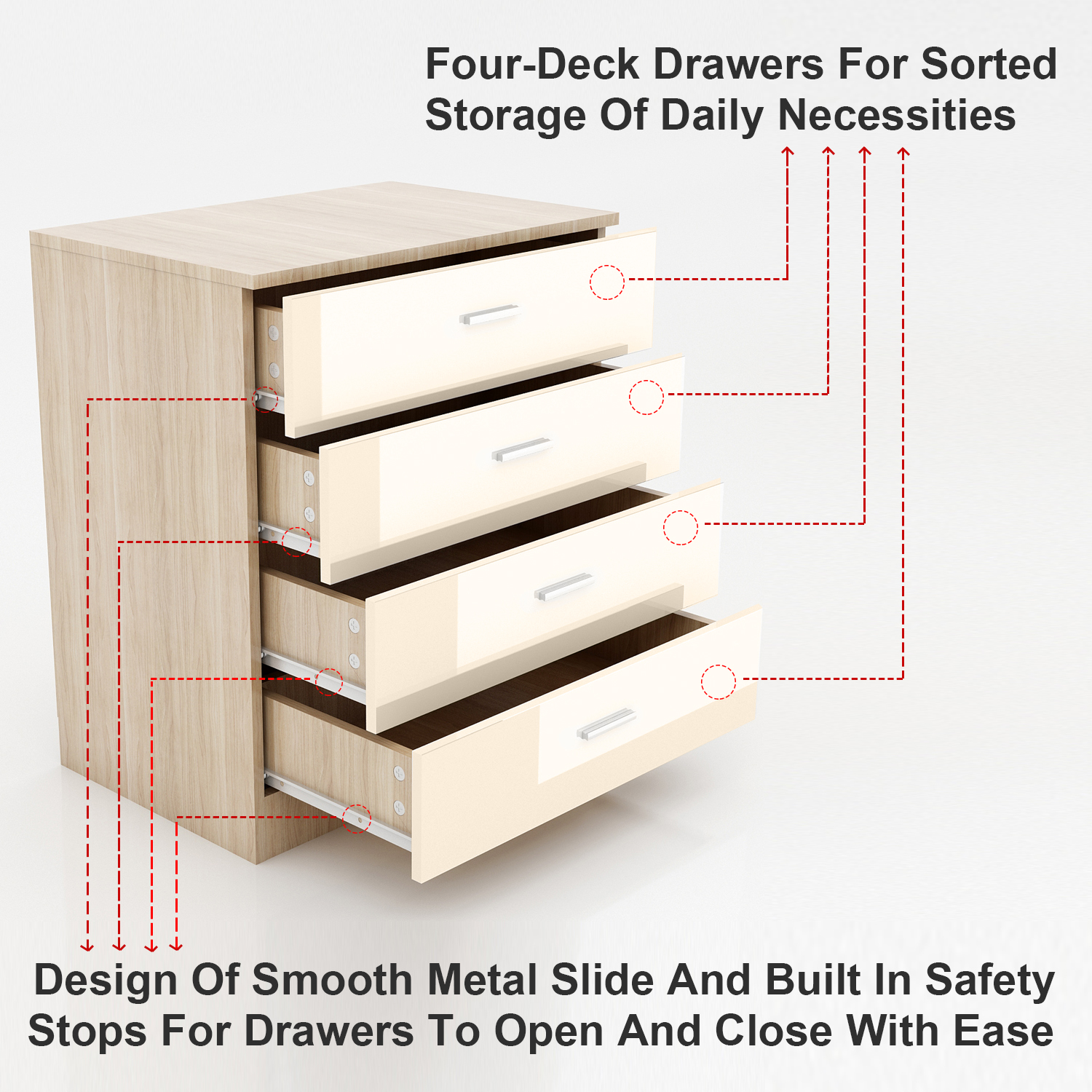 Four-Deck Drawers For Sorted Storage Of Daily Necessities

Design Of Smooth Metal Slide And Built In Safety Stops For Drawers To Open And Close With Ease