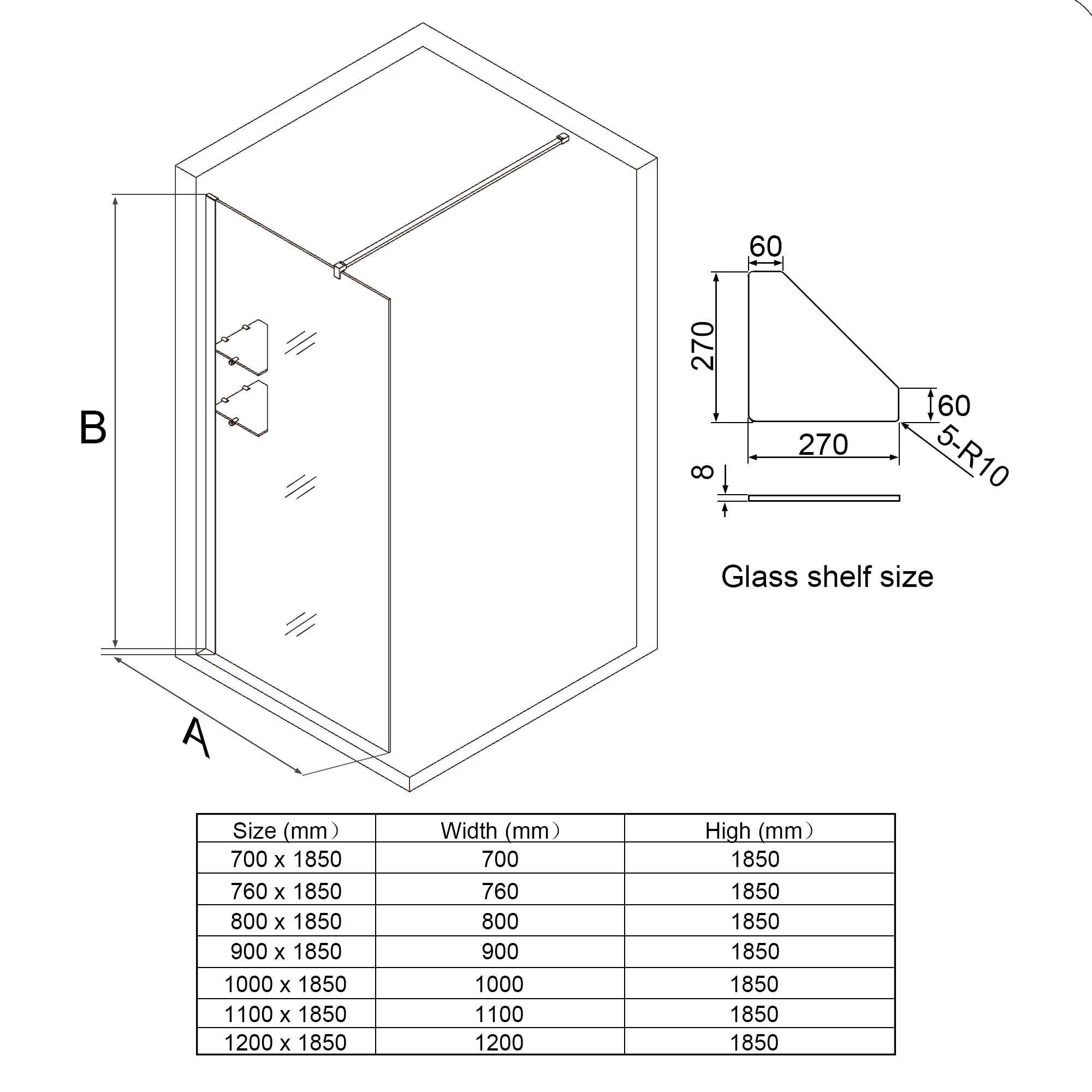 B

A

60

270

60

270

5-R10

8

Glass shelf size

| Size (mm) | Width (mm) | High (mm) |
|---|---|---|
| 700 x 1850 | 700 | 1850 |
| 760 x 1850 | 760 | 1850 |
| 800 x 1850 | 800 | 1850 |
| 900 x 1850 | 900 | 1850 |
| 1000 x 1850 | 1000 | 1850 |
| 1100 x 1850 | 1100 | 1850 |
| 1200 x 1850 | 1200 | 1850 |