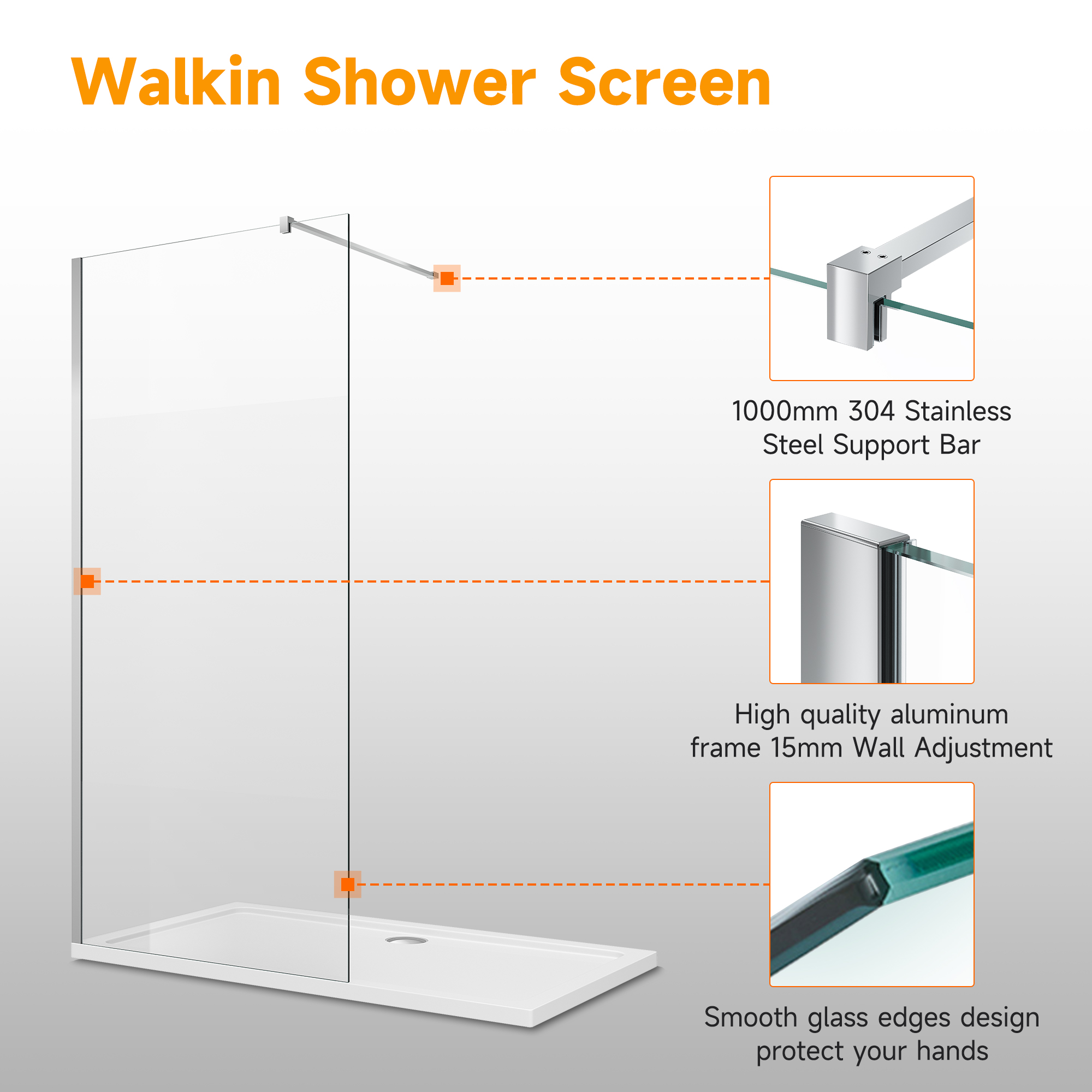 Walkin Shower Screen

1000mm 304 Stainless Steel Support Bar

High quality aluminum frame 15mm Wall Adjustment

Smooth glass edges design protect your hands