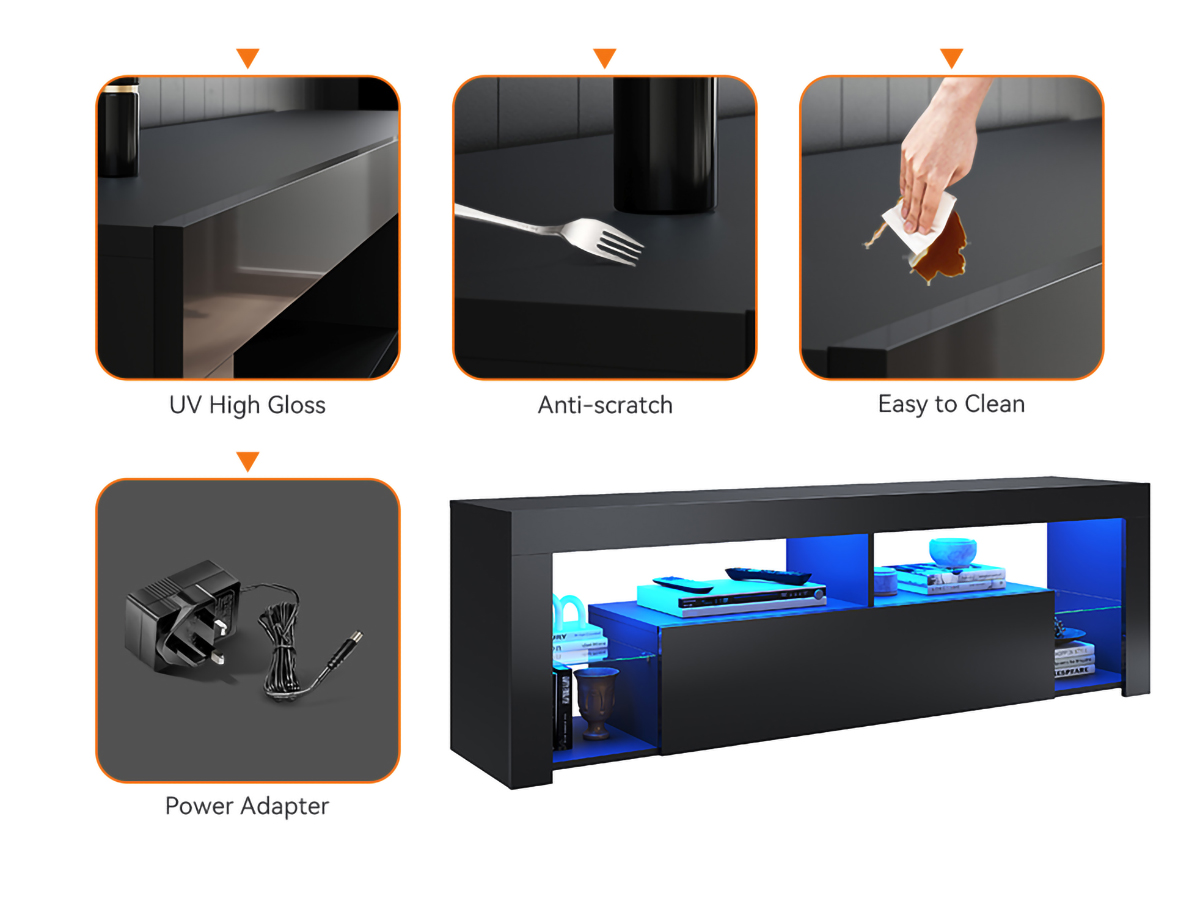 UV High Gloss

Anti-scratch

Easy to Clean

Power Adapter