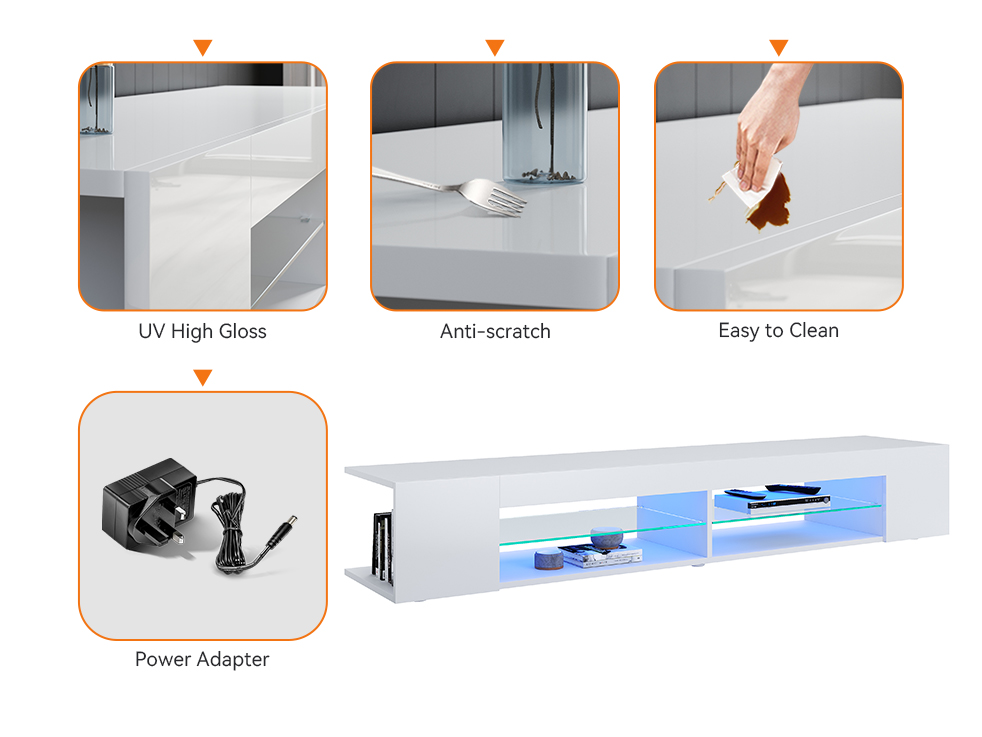 UV High Gloss

Anti-scratch

Easy to Clean

Power Adapter