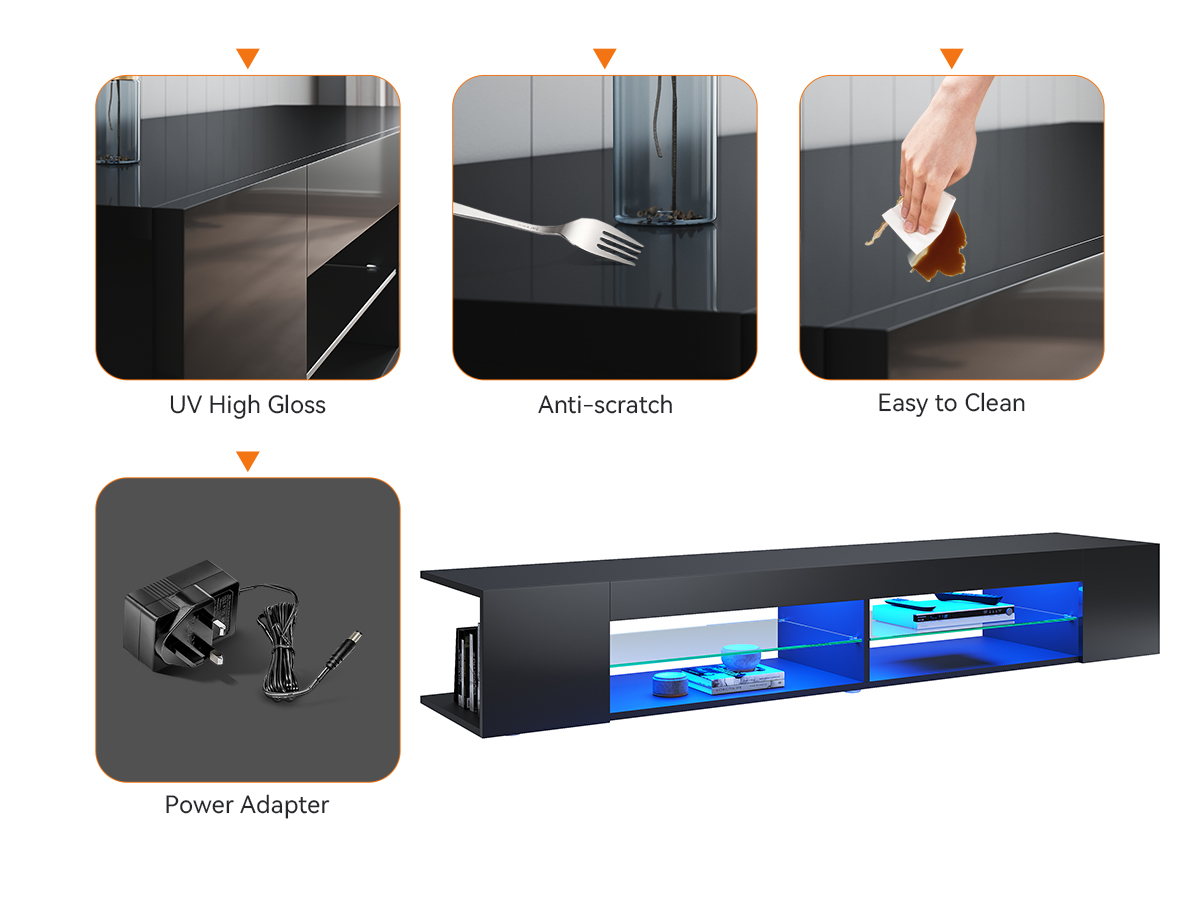 UV High Gloss

Anti-scratch

Easy to Clean

Power Adapter