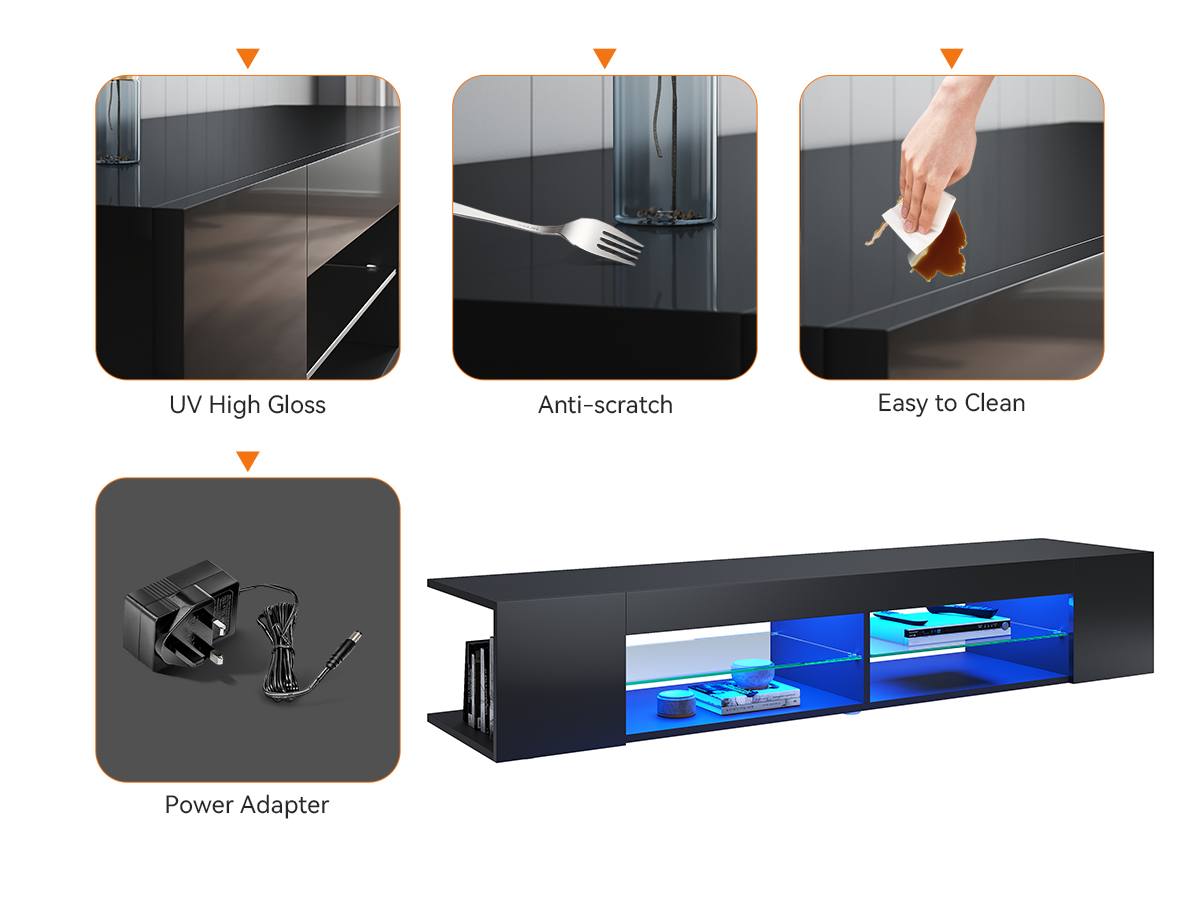 UV High Gloss

Anti-scratch

Easy to Clean

Power Adapter