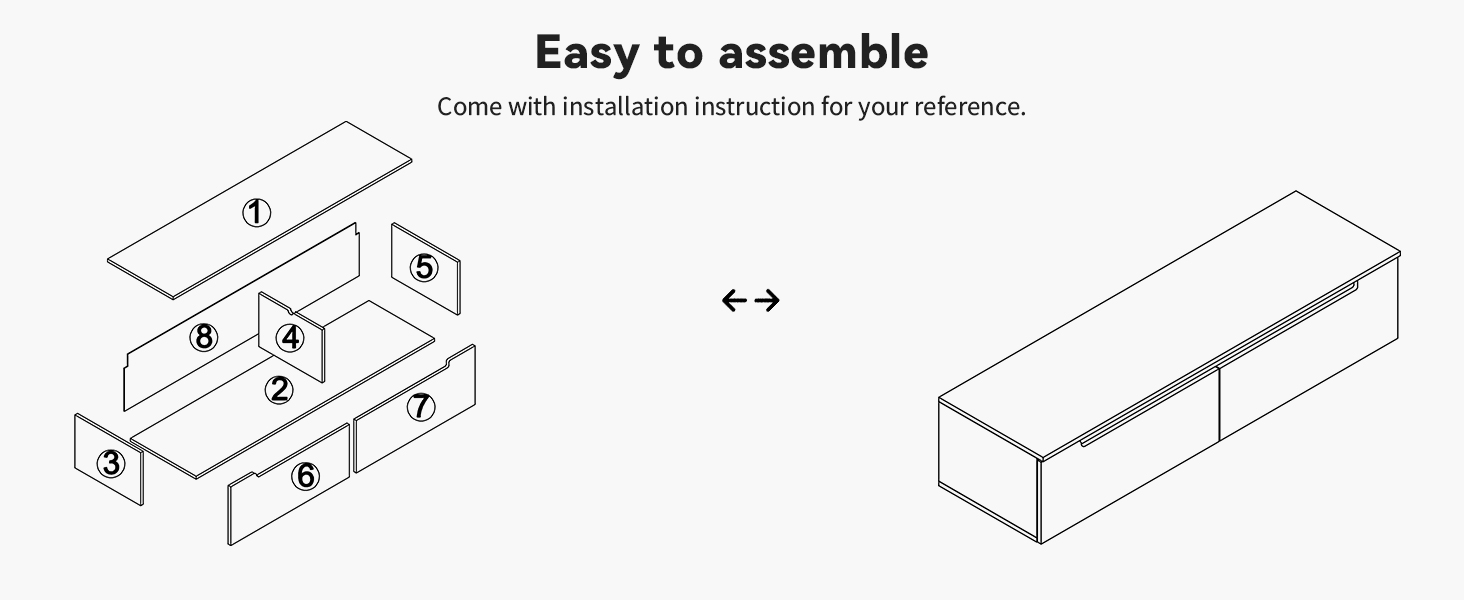 Easy to assemble

Come with installation instruction for your reference.

①

⑤

⑧

④

②

⑦

③

⑥

←→