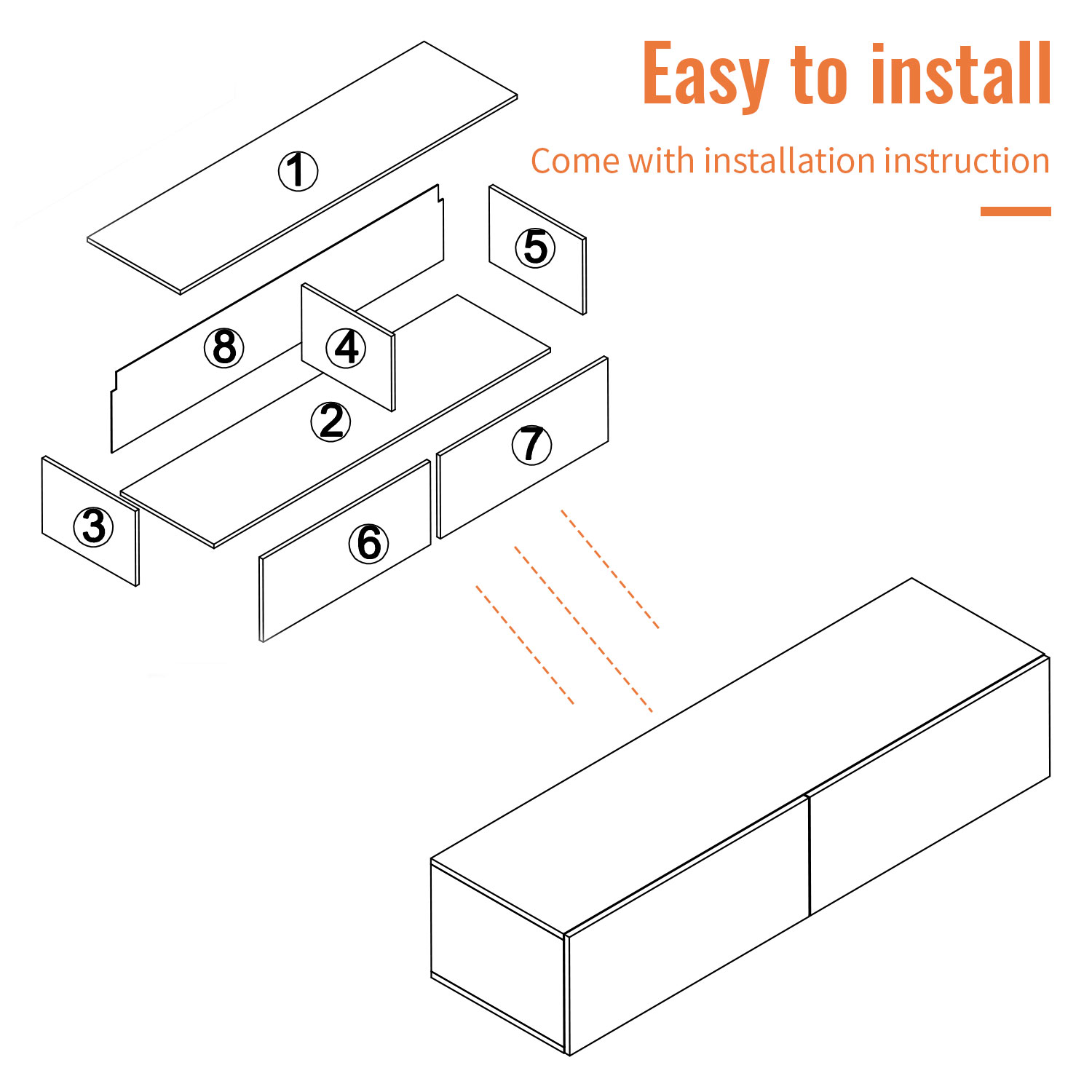 Easy to install

Come with installation instruction

1

5

8

4

2

7

3

6