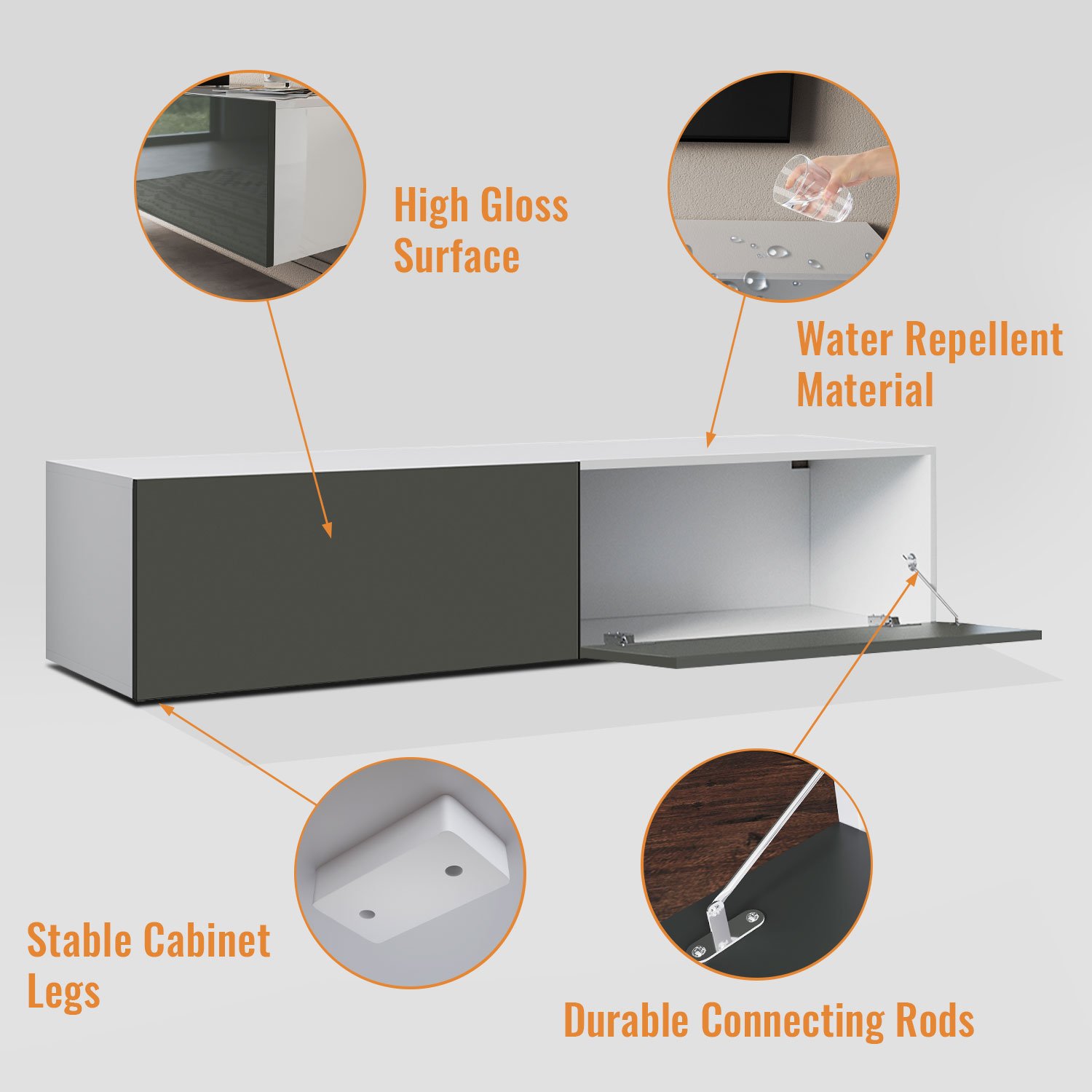 High Gloss Surface

Water Repellent Material

Stable Cabinet Legs

Durable Connecting Rods