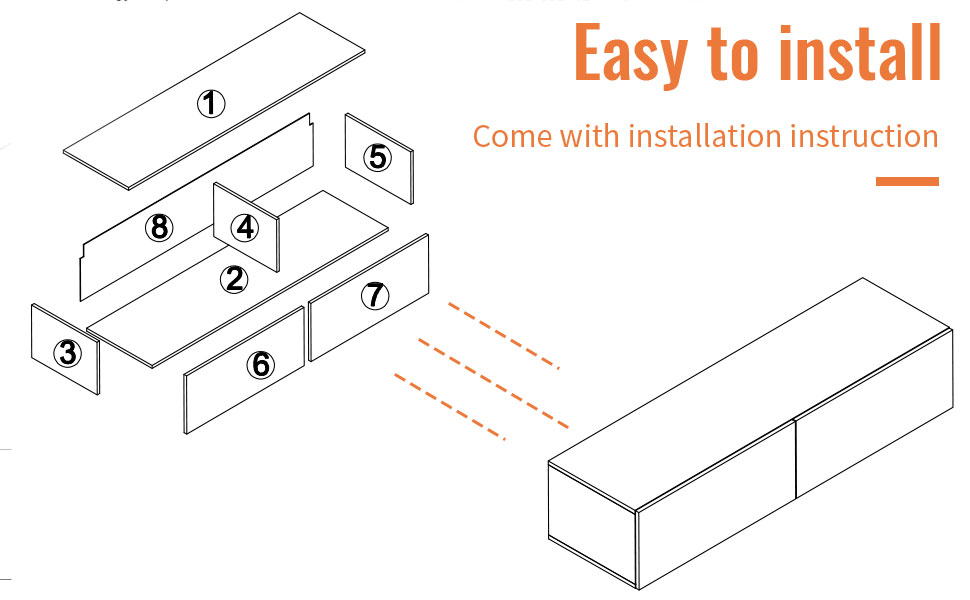 Easy to install

Come with installation instruction

①
⑤
⑧
④
②
⑦
③
⑥