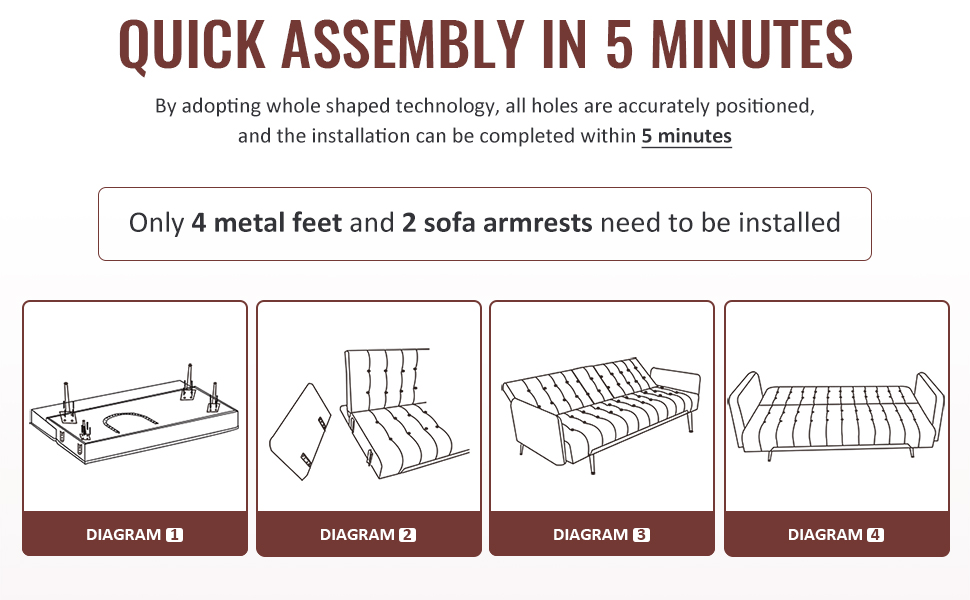 QUICK ASSEMBLY IN 5 MINUTES

By adopting whole shaped technology, all holes are accurately positioned, and the installation can be completed within 5 minutes

Only 4 metal feet and 2 sofa armrests need to be installed

DIAGRAM 1

DIAGRAM 2

DIAGRAM 3

DIAGRAM 4