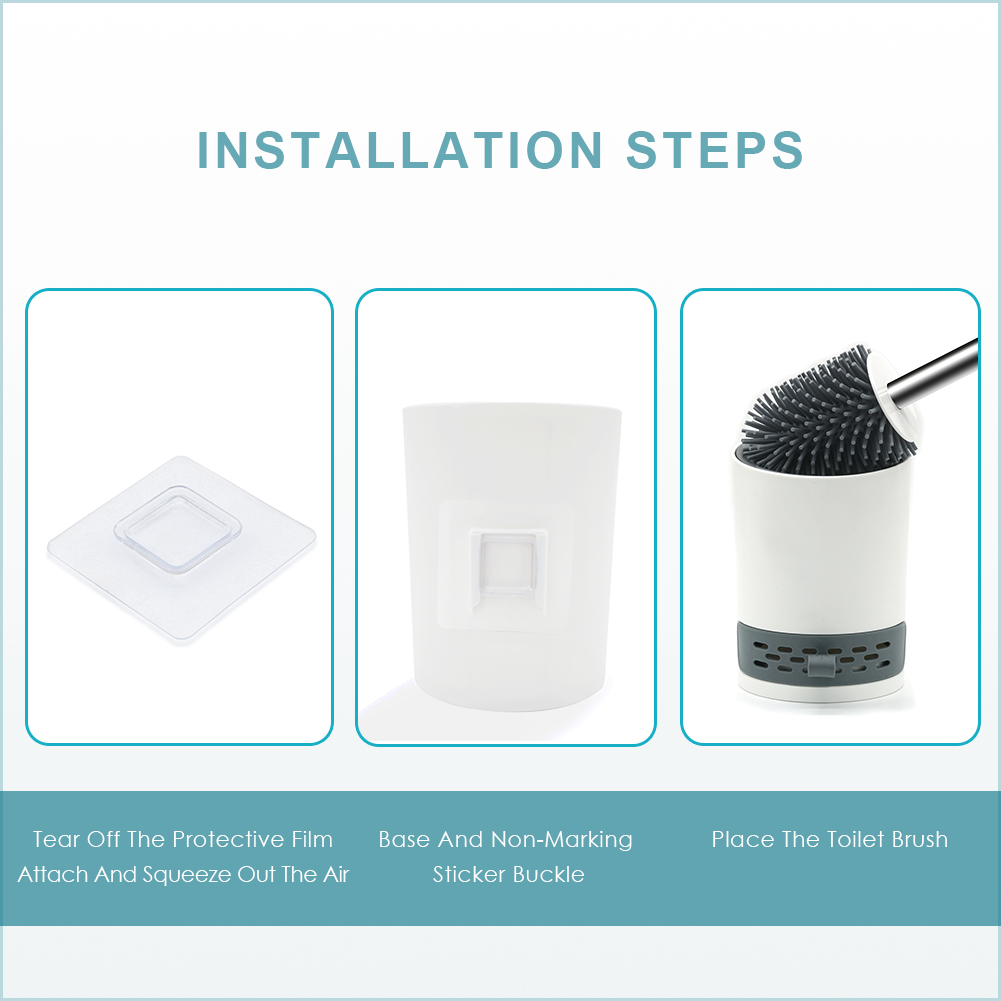 INSTALLATION STEPS

Tear Off The Protective Film Attach And Squeeze Out The Air

Base And Non-Marking Sticker Buckle

Place The Toilet Brush