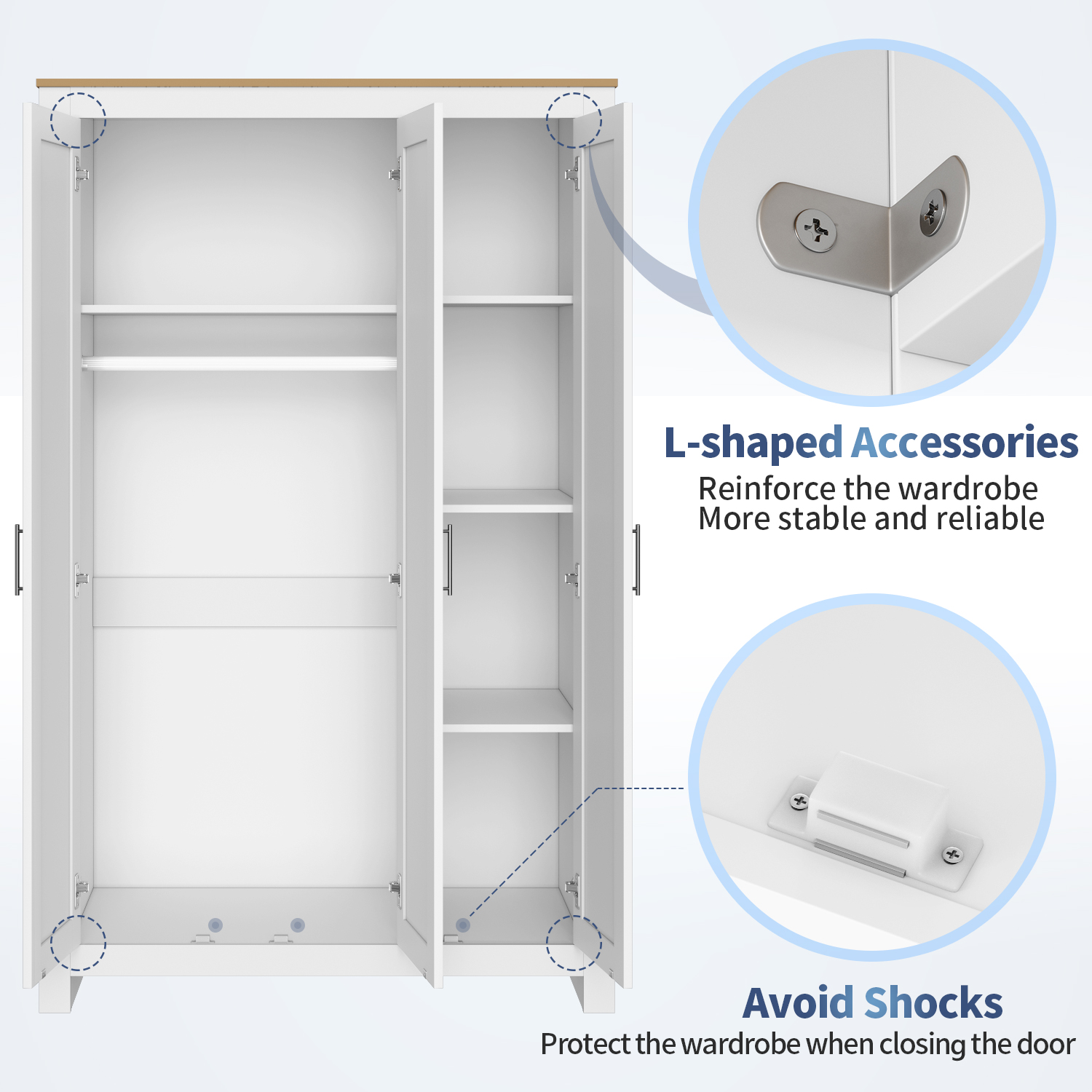 L-shaped Accessories
Reinforce the wardrobe
More stable and reliable

Avoid Shocks
Protect the wardrobe when closing the door