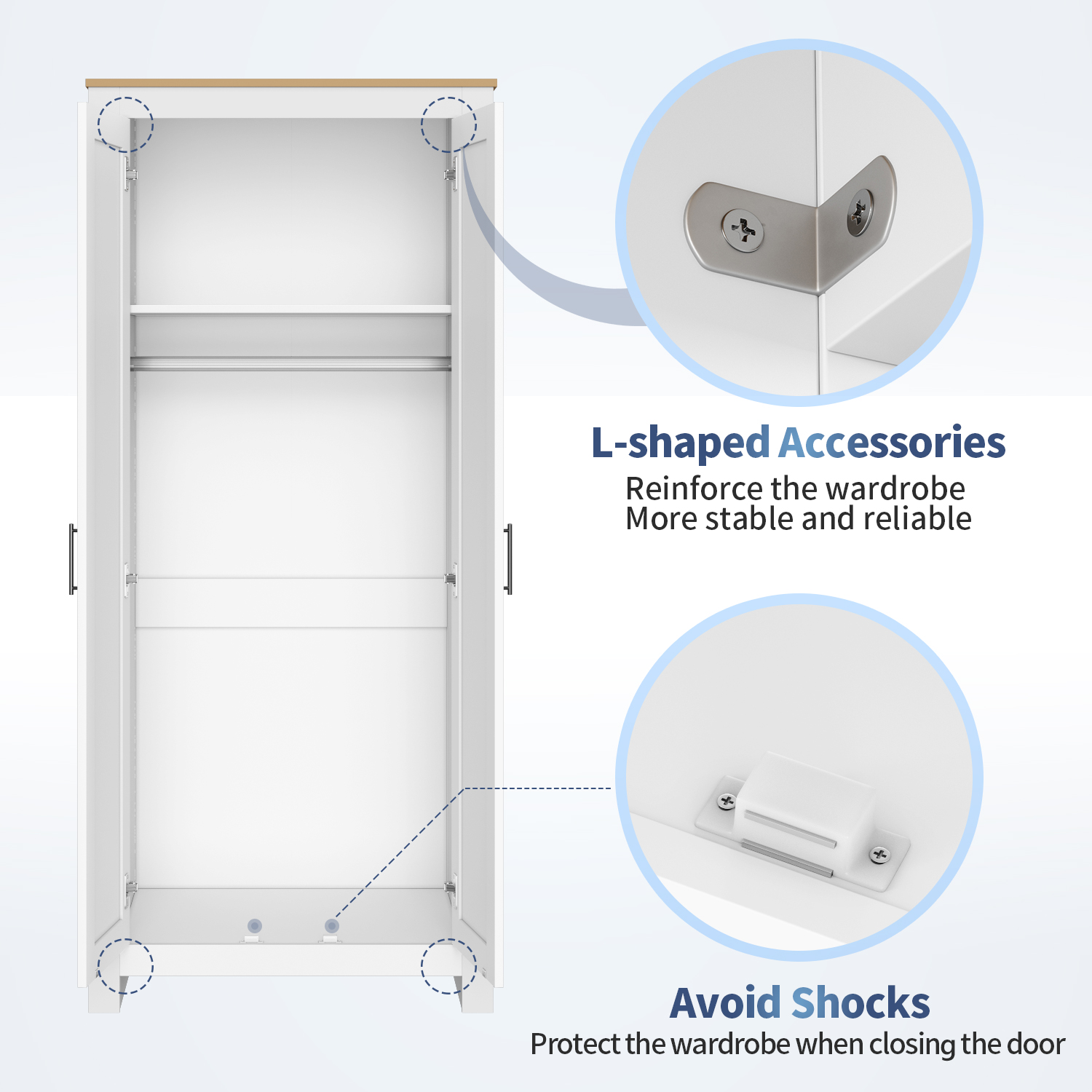 L-shaped Accessories
Reinforce the wardrobe
More stable and reliable

Avoid Shocks
Protect the wardrobe when closing the door