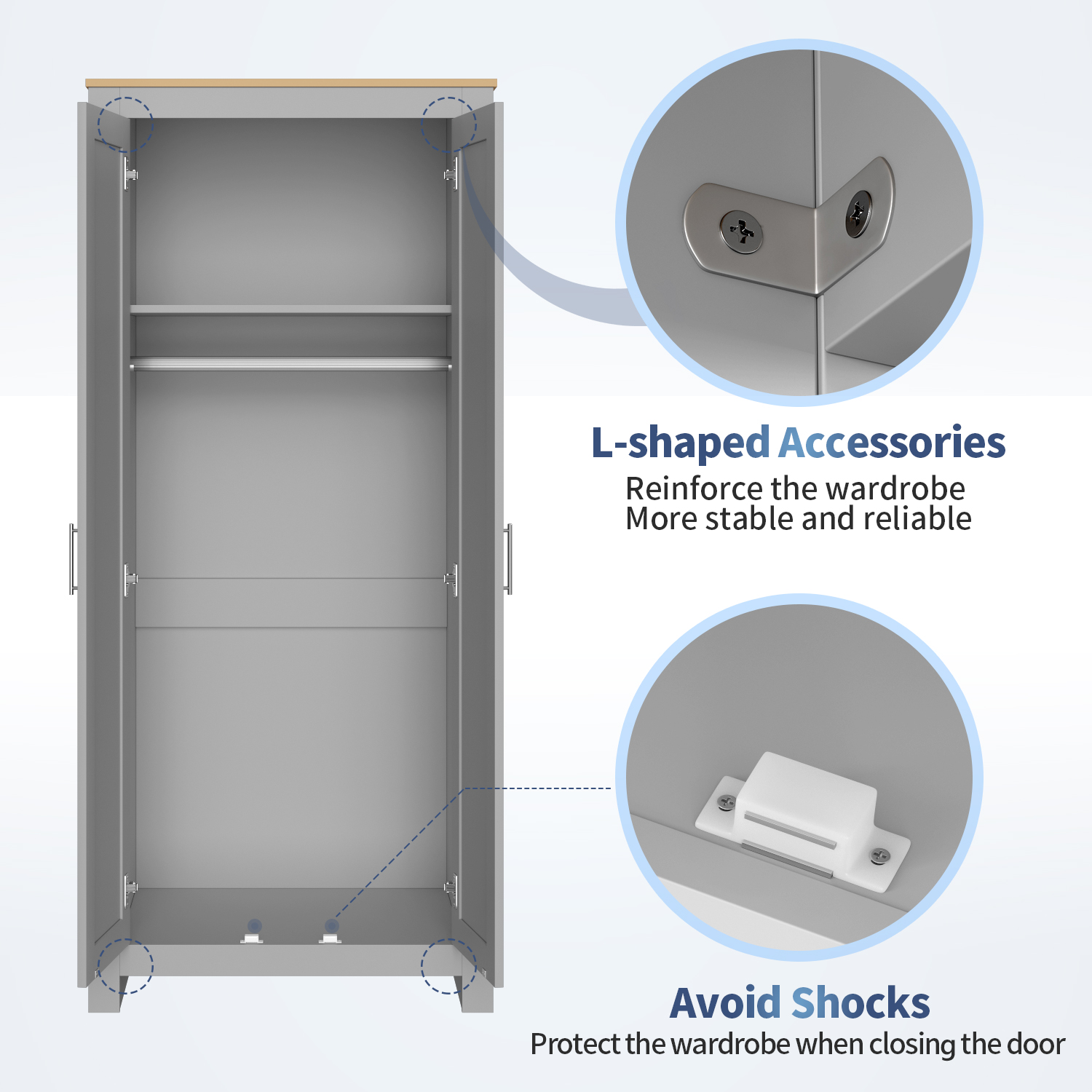 L-shaped Accessories
Reinforce the wardrobe
More stable and reliable

Avoid Shocks
Protect the wardrobe when closing the door