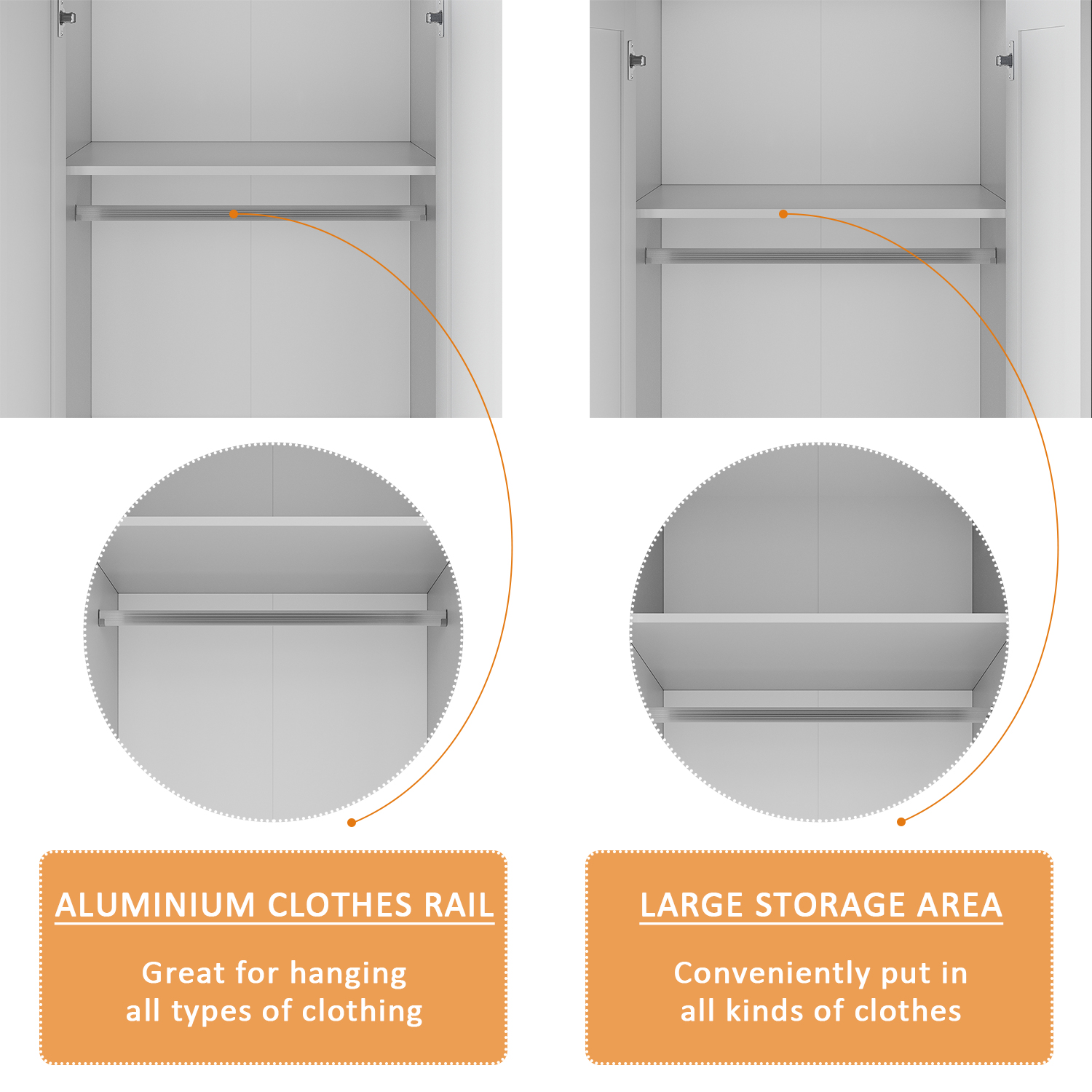 ALUMINIUM CLOTHES RAIL

Great for hanging all types of clothing

LARGE STORAGE AREA

Conveniently put in all kinds of clothes