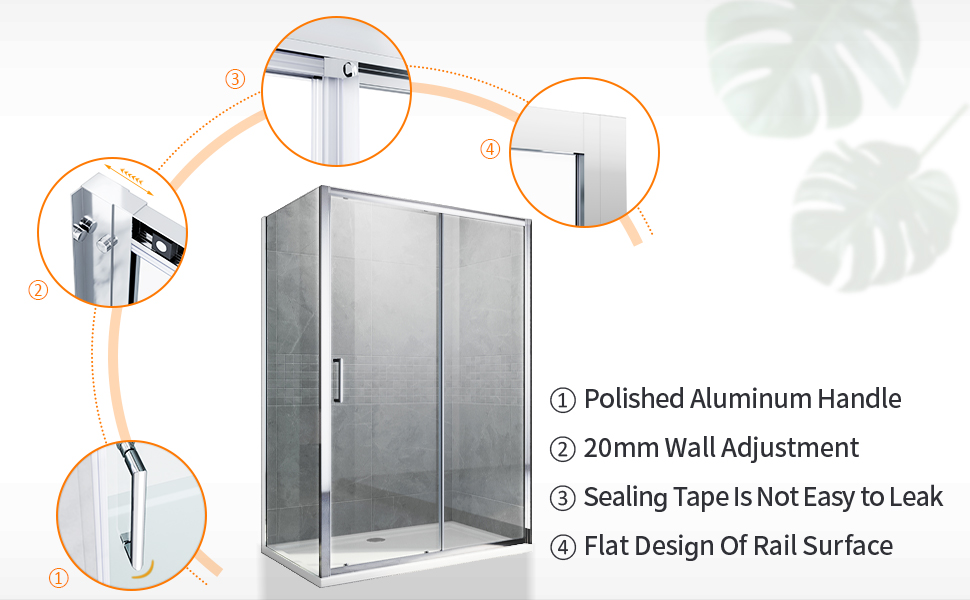 ③

④

②

①

① Polished Aluminum Handle

② 20mm Wall Adjustment

③ Sealing Tape Is Not Easy to Leak

④ Flat Design Of Rail Surface