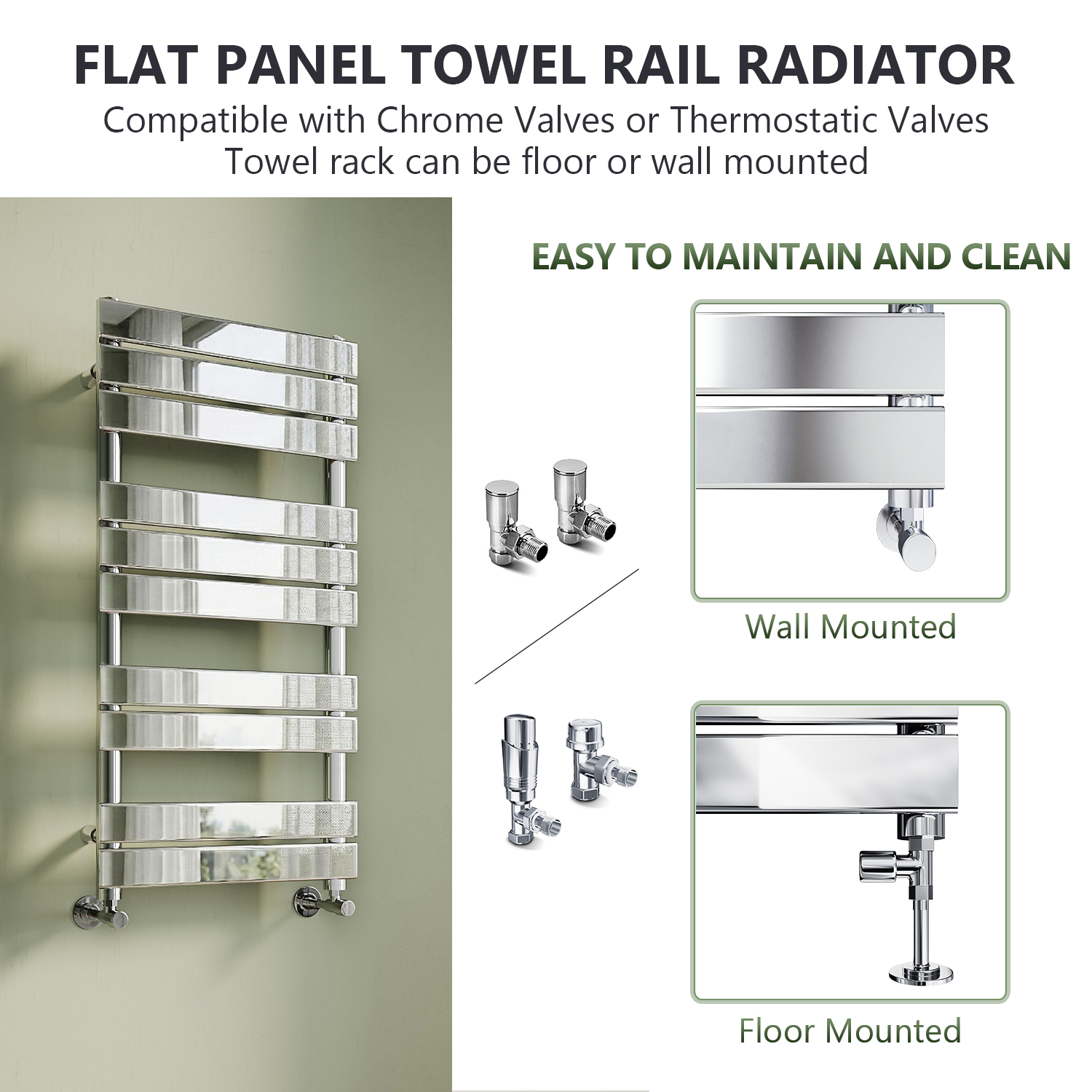 FLAT PANEL TOWEL RAIL RADIATOR

Compatible with Chrome Valves or Thermostatic Valves
Towel rack can be floor or wall mounted

EASY TO MAINTAIN AND CLEAN

Wall Mounted

Floor Mounted