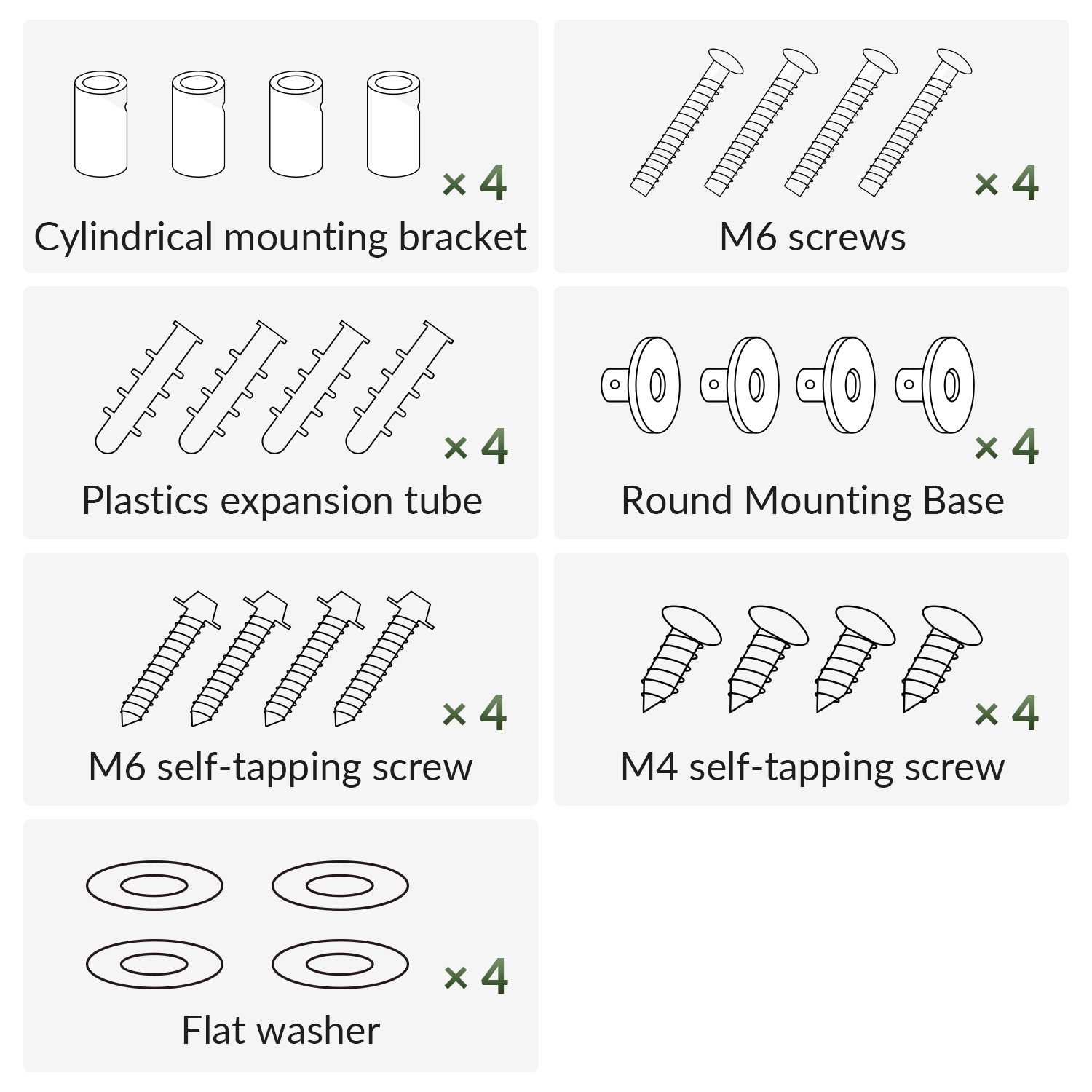 × 4
Cylindrical mounting bracket

× 4
M6 screws

× 4
Plastics expansion tube

× 4
Round Mounting Base

× 4
M6 self-tapping screw

× 4
M4 self-tapping screw

× 4
Flat washer