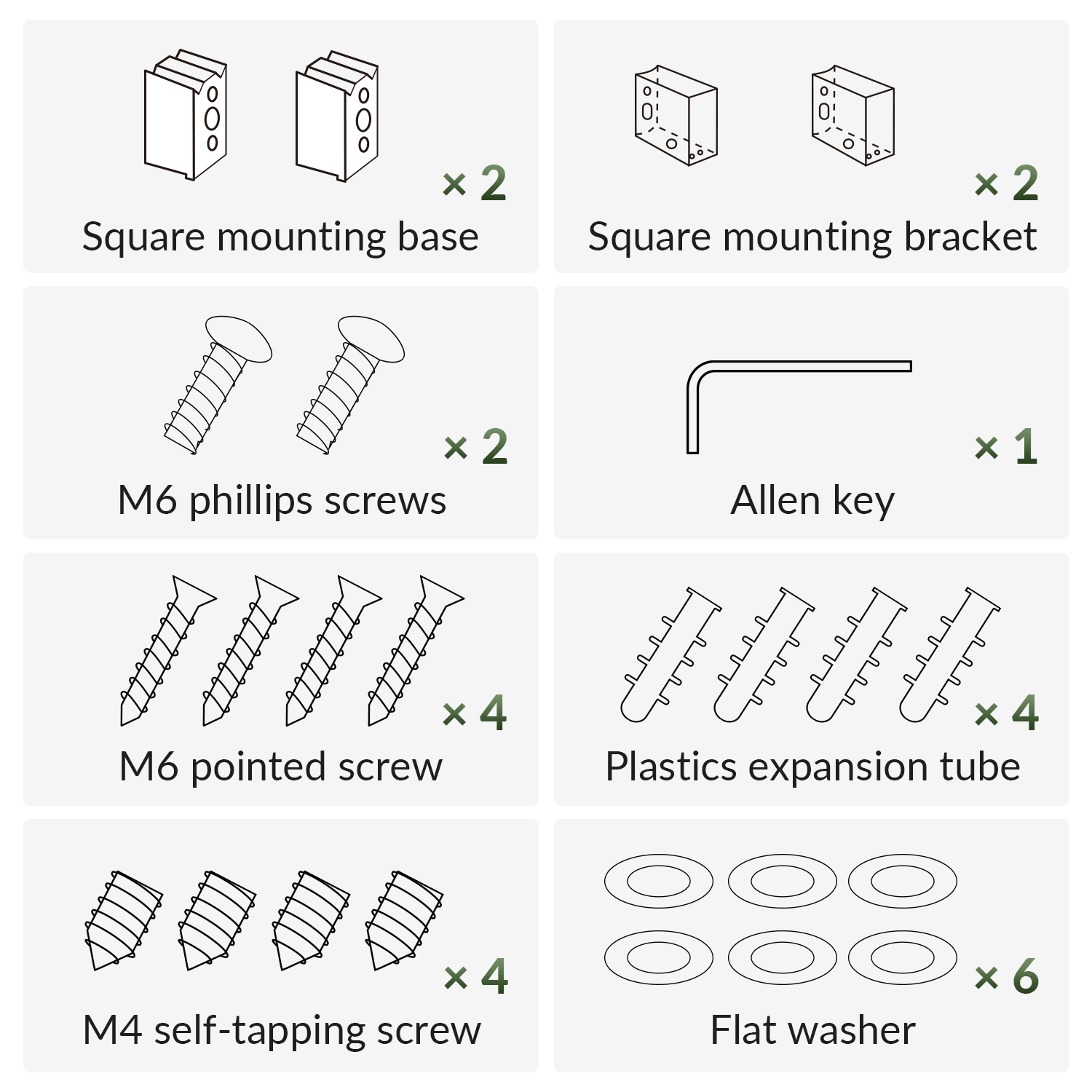 × 2
Square mounting base

× 2
Square mounting bracket

× 2
M6 phillips screws

× 1
Allen key

× 4
M6 pointed screw

× 4
Plastics expansion tube

× 4
M4 self-tapping screw

× 6
Flat washer