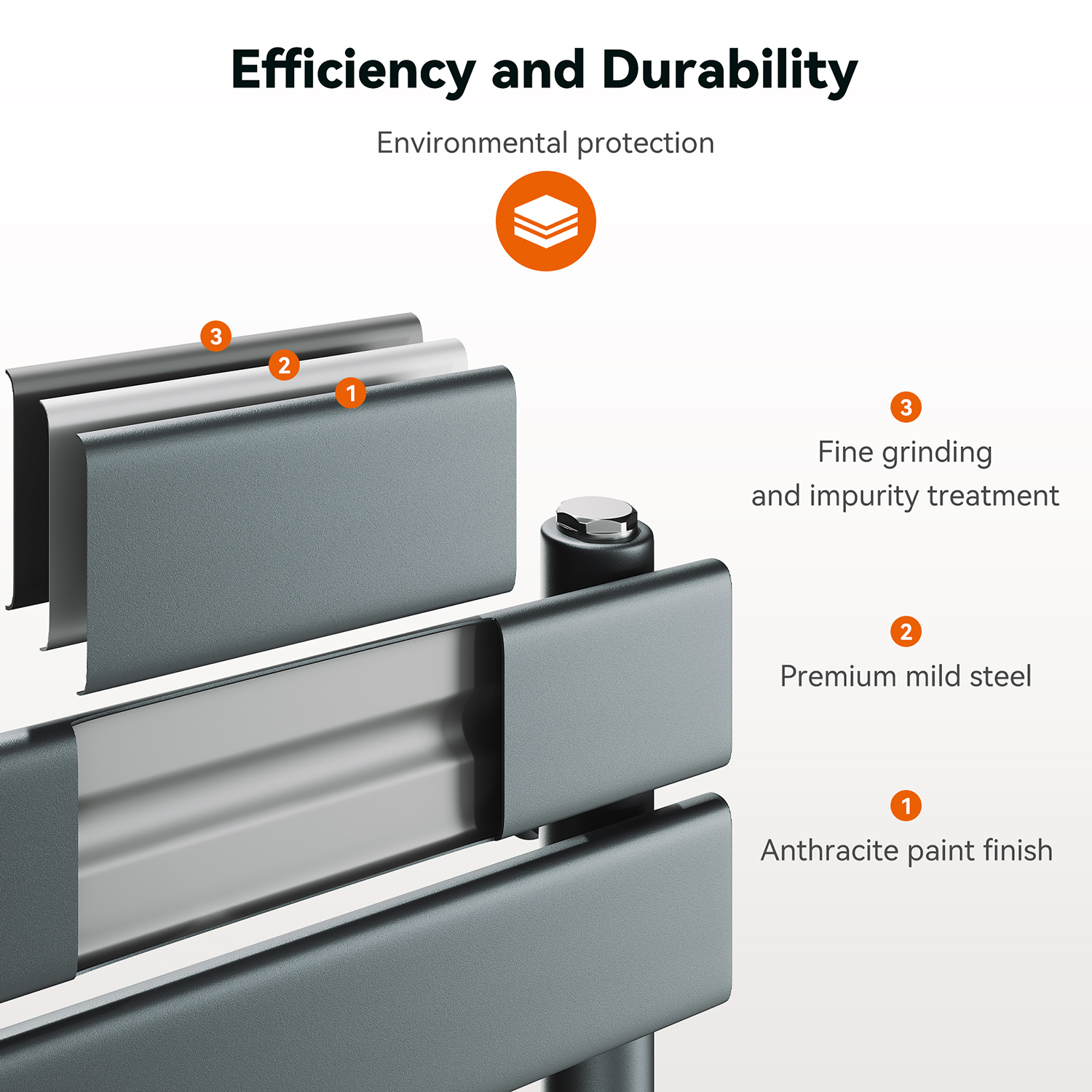 Efficiency and Durability

Environmental protection

3

2

1

3
Fine grinding and impurity treatment

2
Premium mild steel

1
Anthracite paint finish