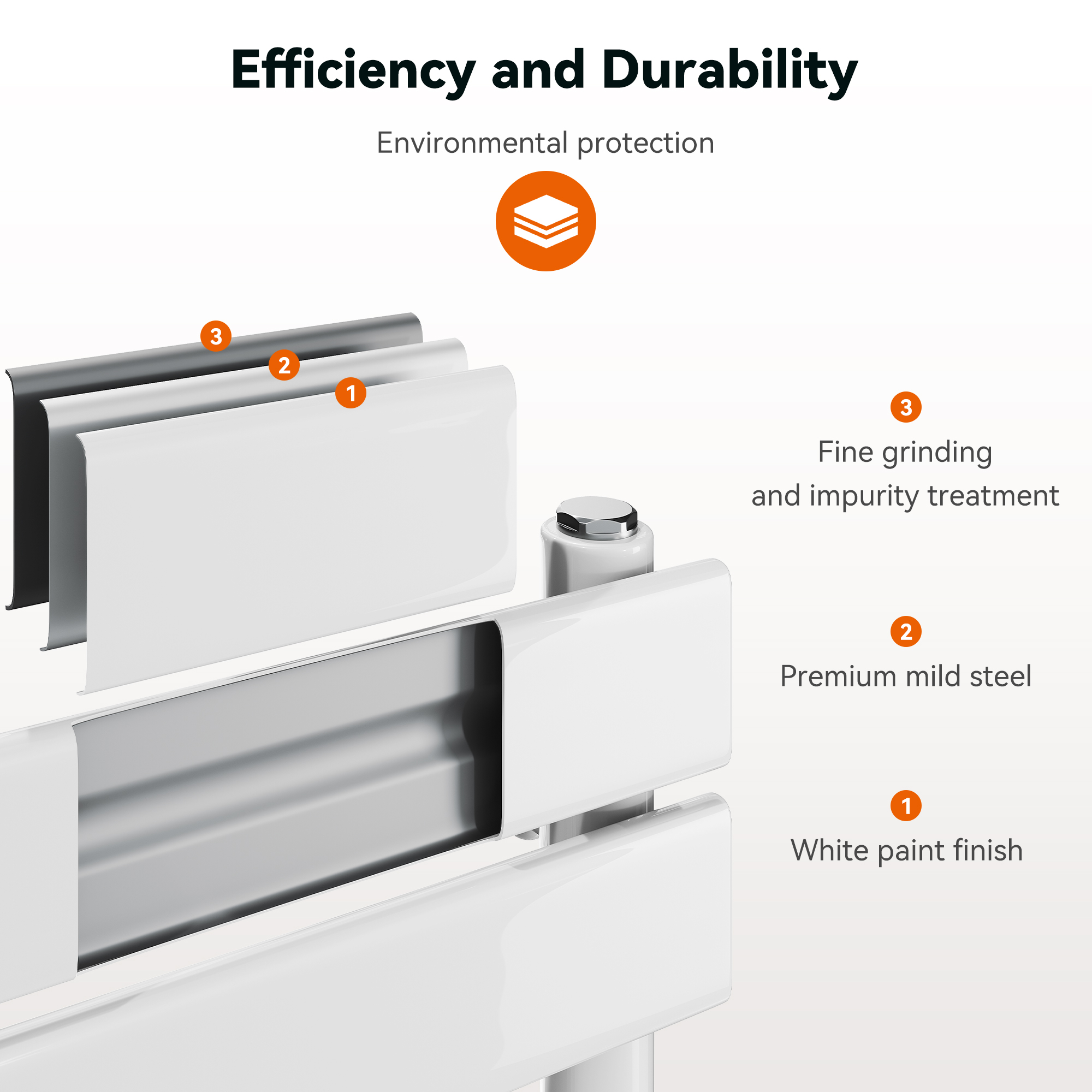 Efficiency and Durability

Environmental protection

3

2

1

3

Fine grinding and impurity treatment

2

Premium mild steel

1

White paint finish