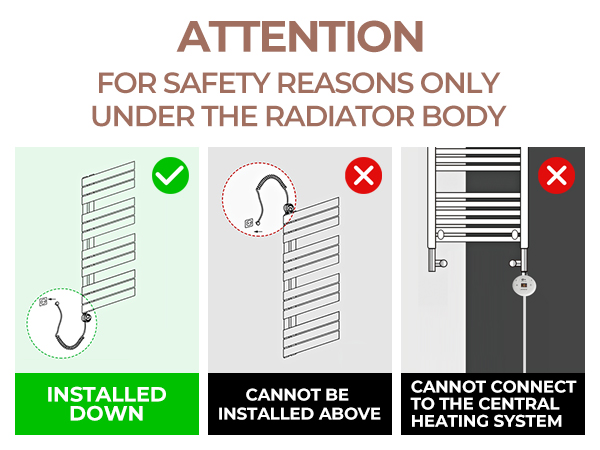 ATTENTION
FOR SAFETY REASONS ONLY UNDER THE RADIATOR BODY

INSTALLED DOWN

CANNOT BE INSTALLED ABOVE

CANNOT CONNECT TO THE CENTRAL HEATING SYSTEM