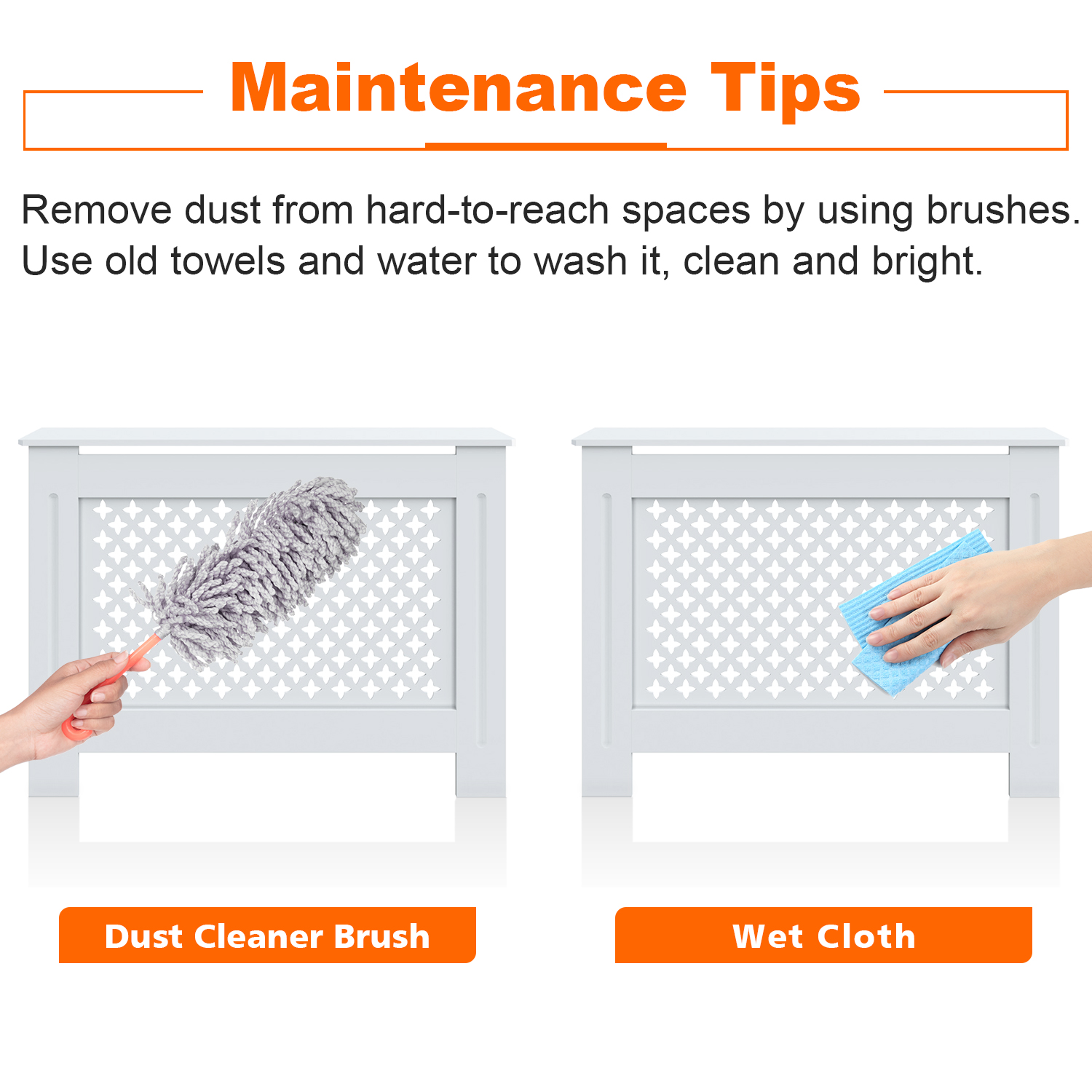 Maintenance Tips

Remove dust from hard-to-reach spaces by using brushes. Use old towels and water to wash it, clean and bright.

Dust Cleaner Brush

Wet Cloth