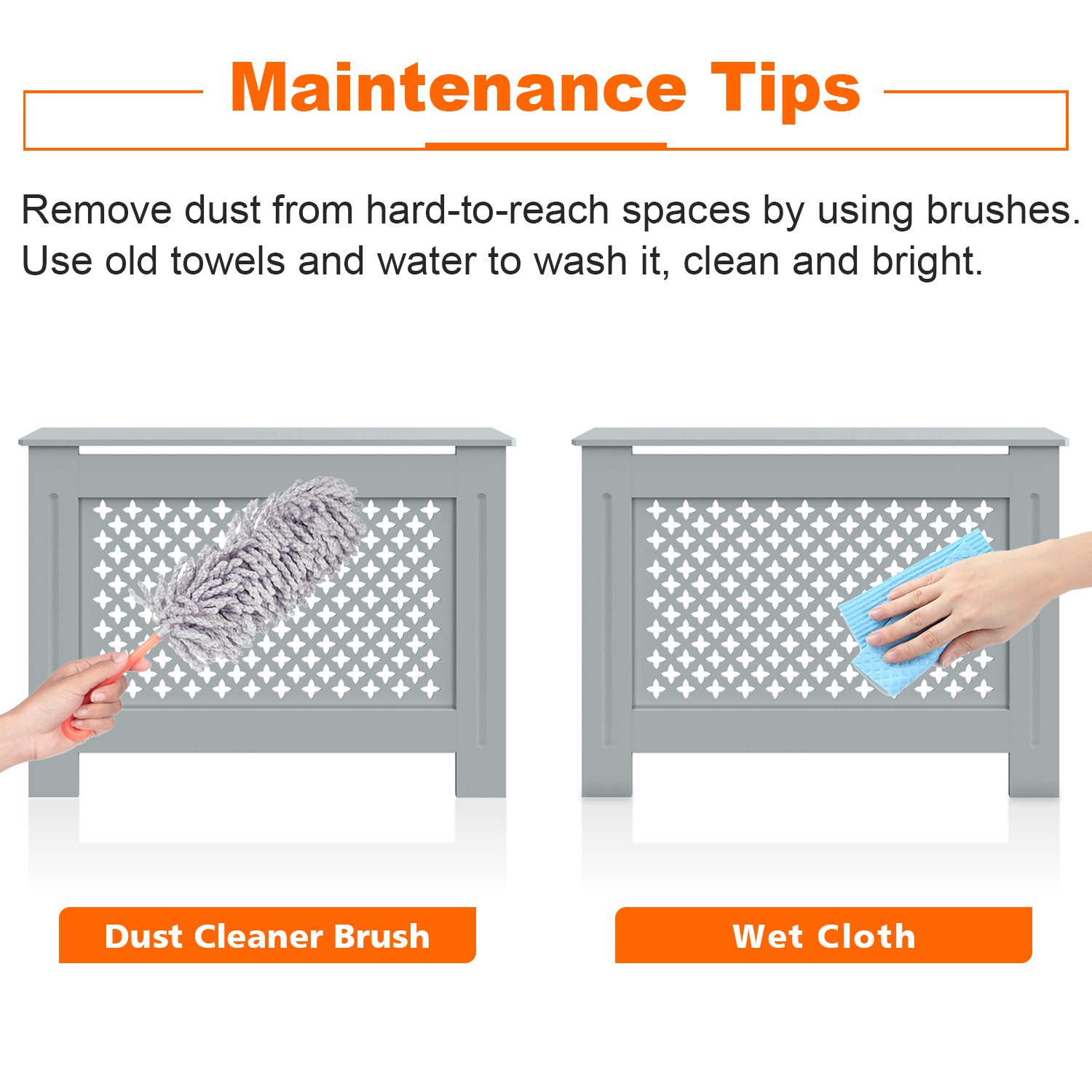 Maintenance Tips

Remove dust from hard-to-reach spaces by using brushes. Use old towels and water to wash it, clean and bright.

Dust Cleaner Brush

Wet Cloth