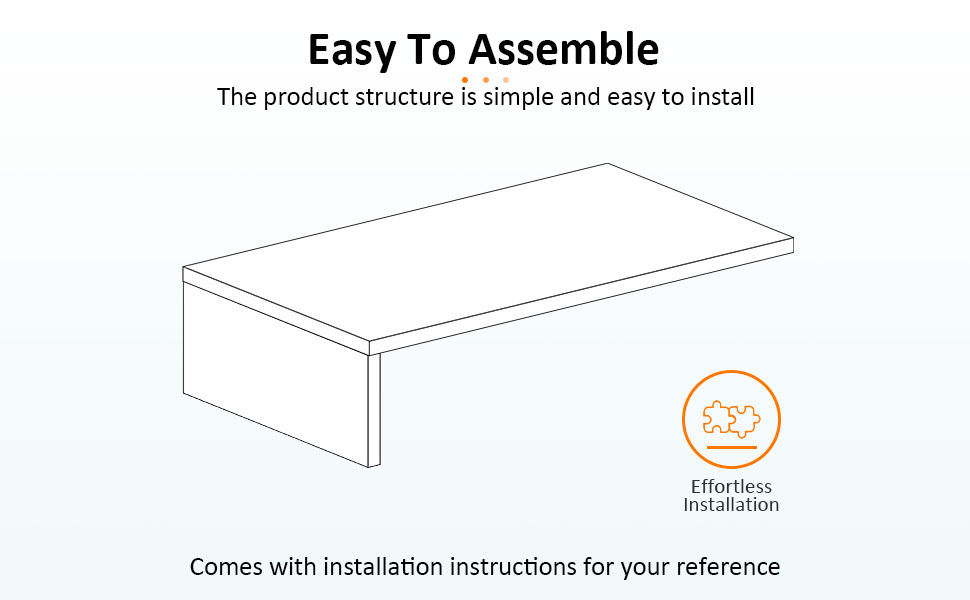 Easy To Assemble

The product structure is simple and easy to install

Effortless Installation

Comes with installation instructions for your reference