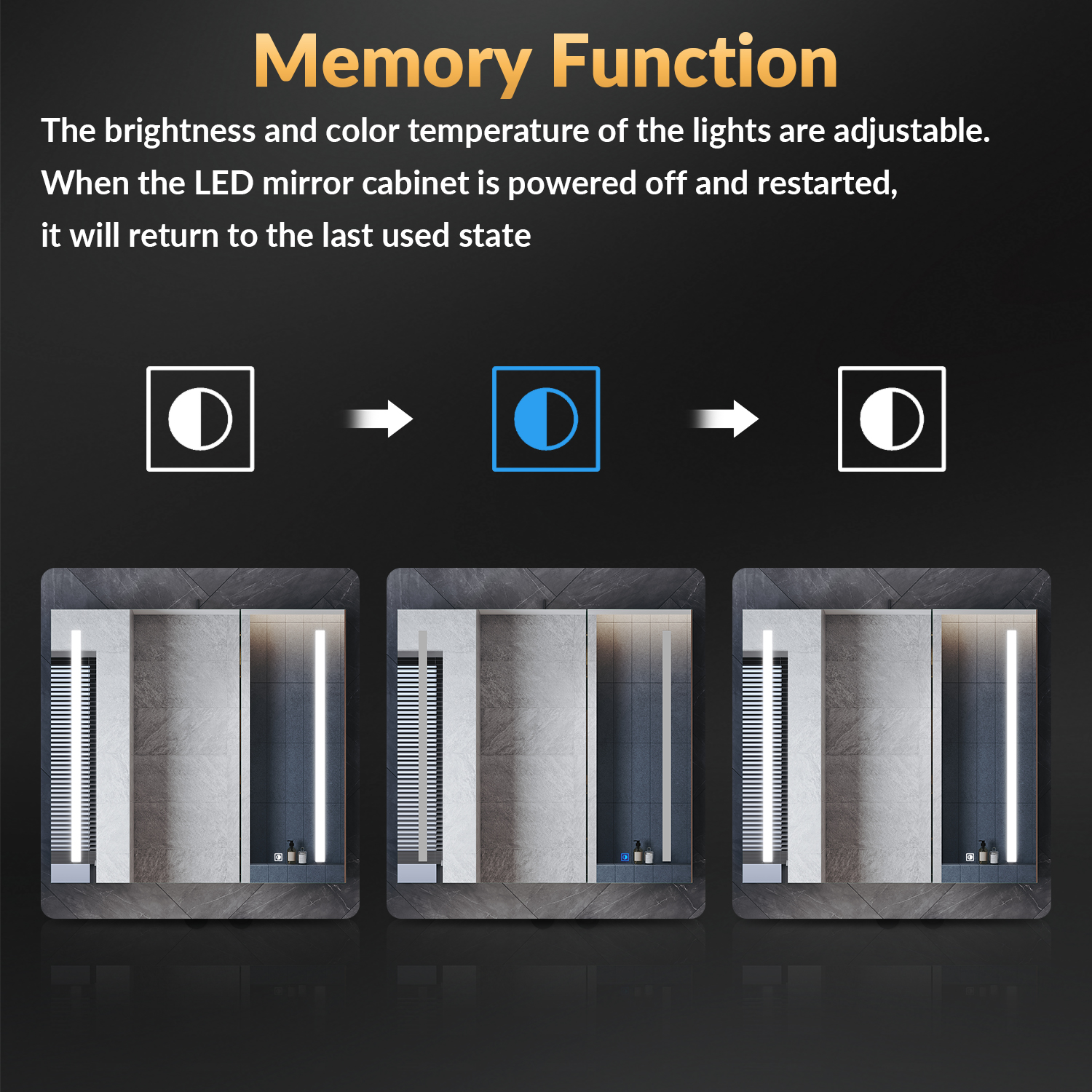 Memory Function

The brightness and color temperature of the lights are adjustable. When the LED mirror cabinet is powered off and restarted, it will return to the last used state