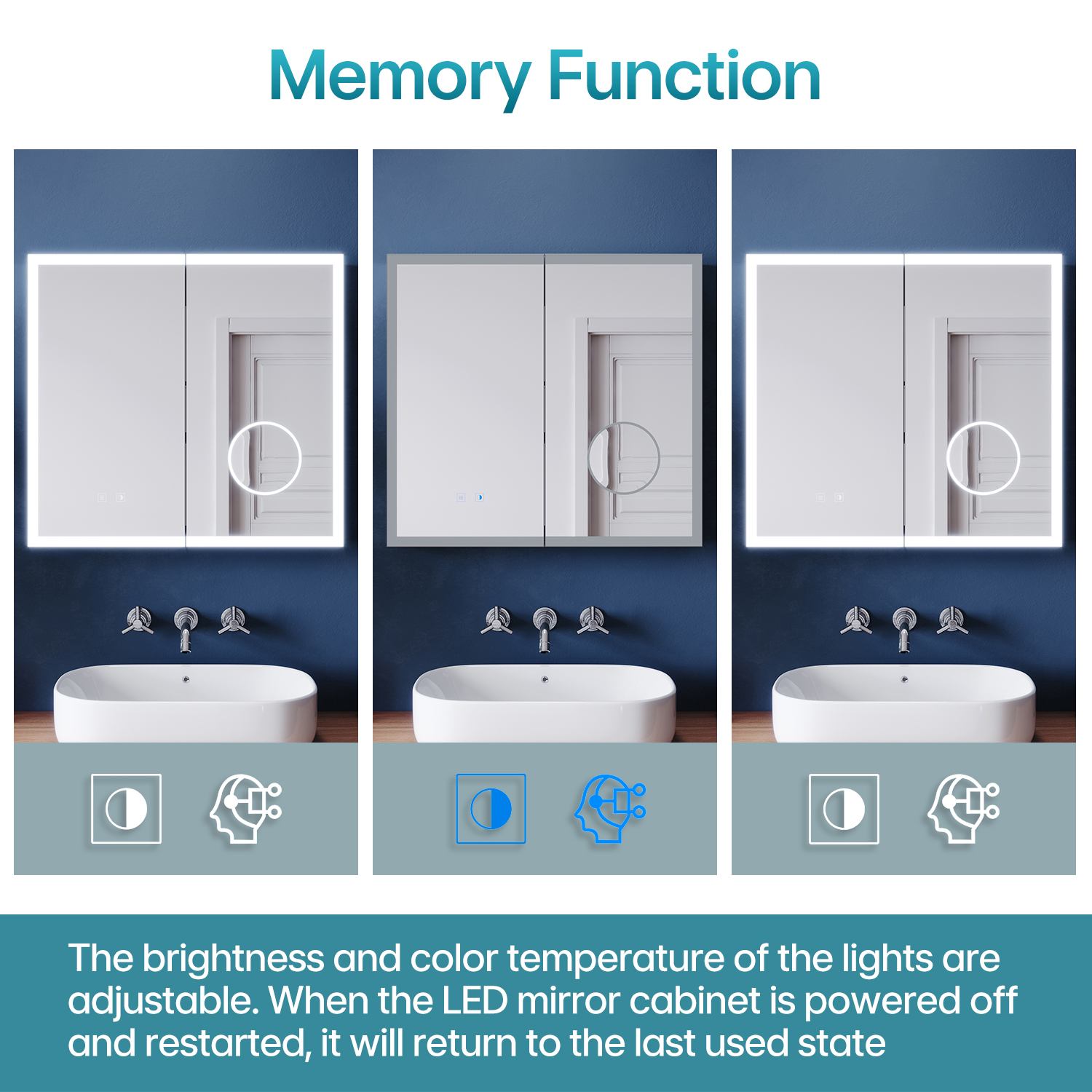 Memory Function

The brightness and color temperature of the lights are adjustable. When the LED mirror cabinet is powered off and restarted, it will return to the last used state