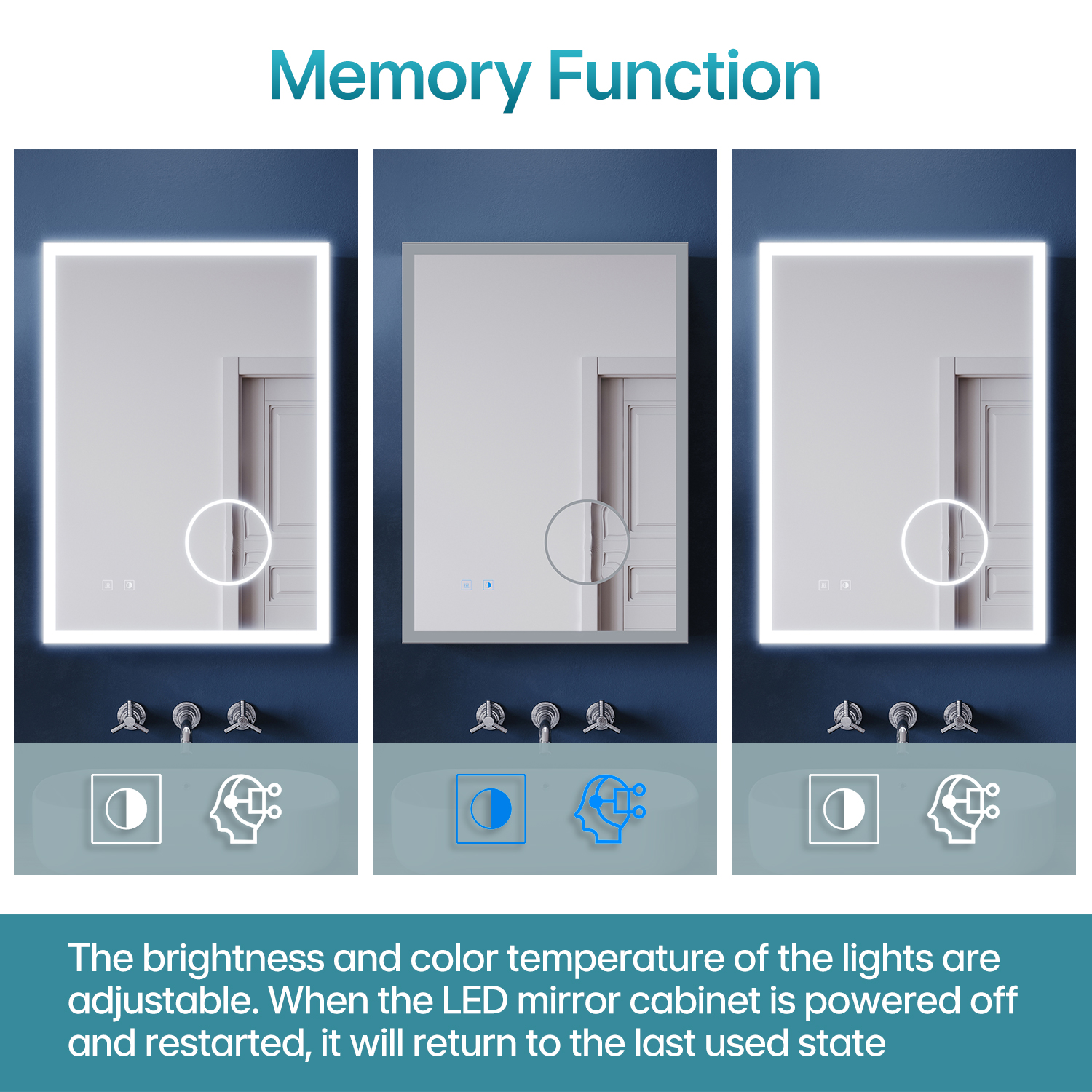 Memory Function

The brightness and color temperature of the lights are adjustable. When the LED mirror cabinet is powered off and restarted, it will return to the last used state