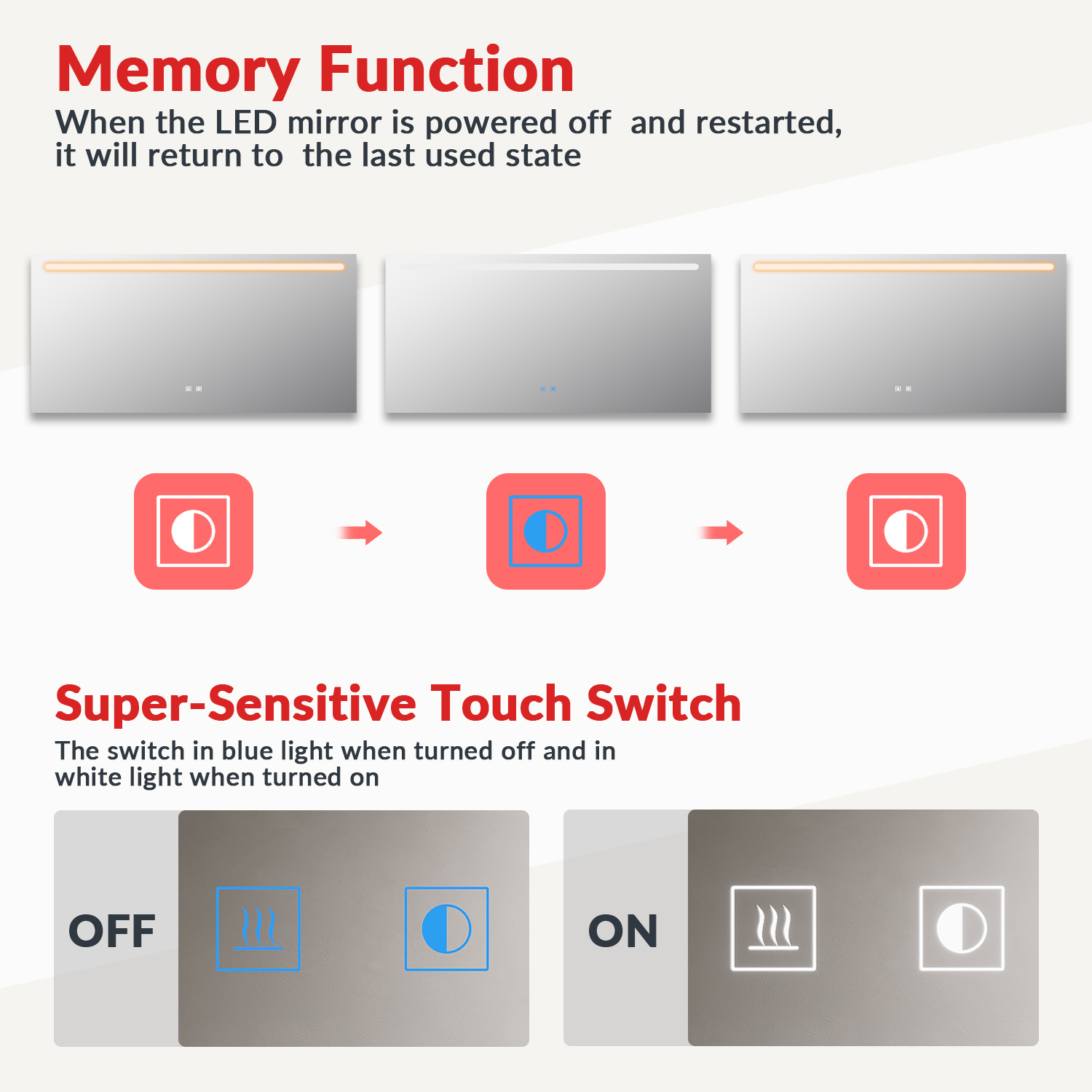 Memory Function

When the LED mirror is powered off and restarted, it will return to the last used state

Super-Sensitive Touch Switch

The switch in blue light when turned off and in white light when turned on

OFF

ON