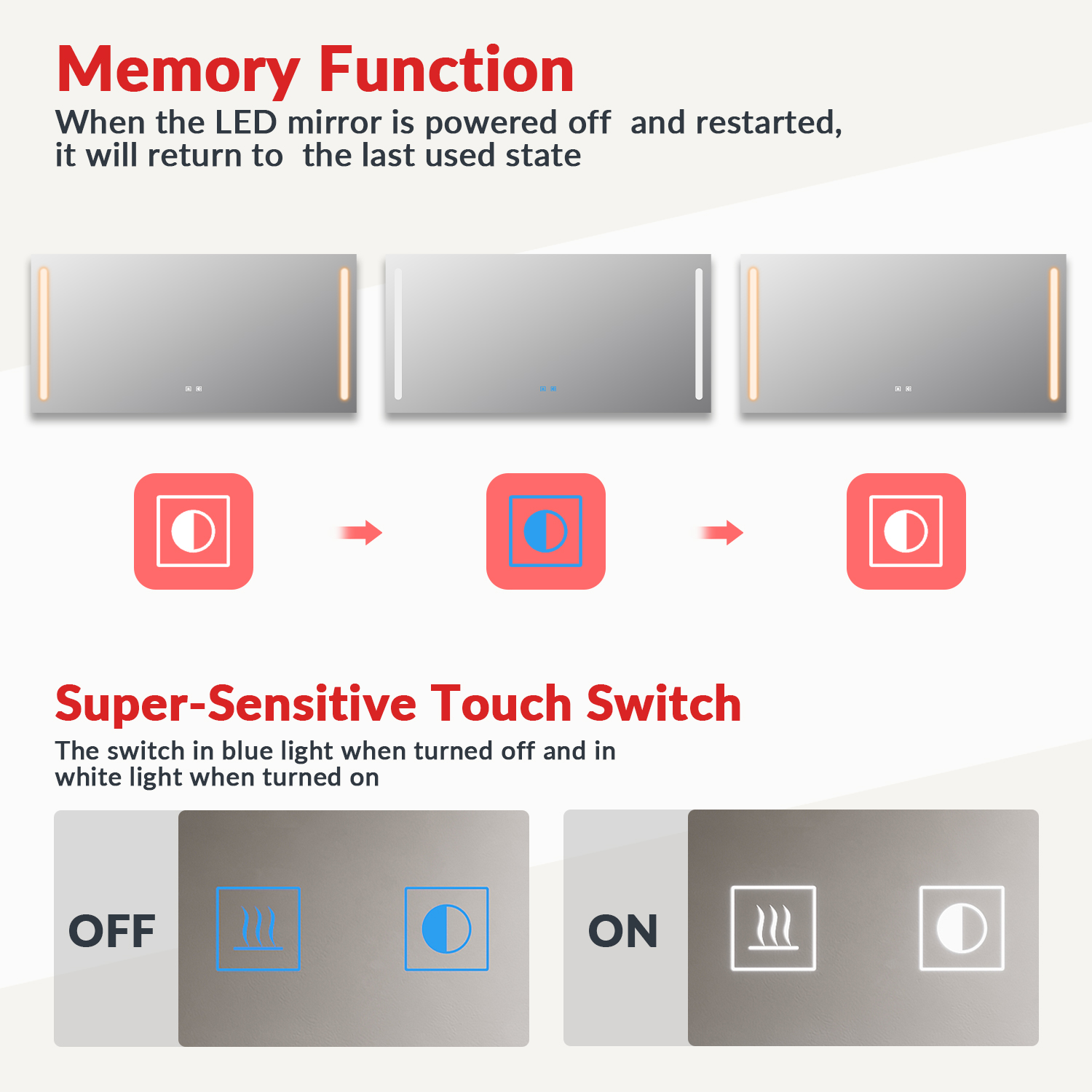 Memory Function
When the LED mirror is powered off and restarted, it will return to the last used state

Super-Sensitive Touch Switch
The switch in blue light when turned off and in white light when turned on

OFF

ON