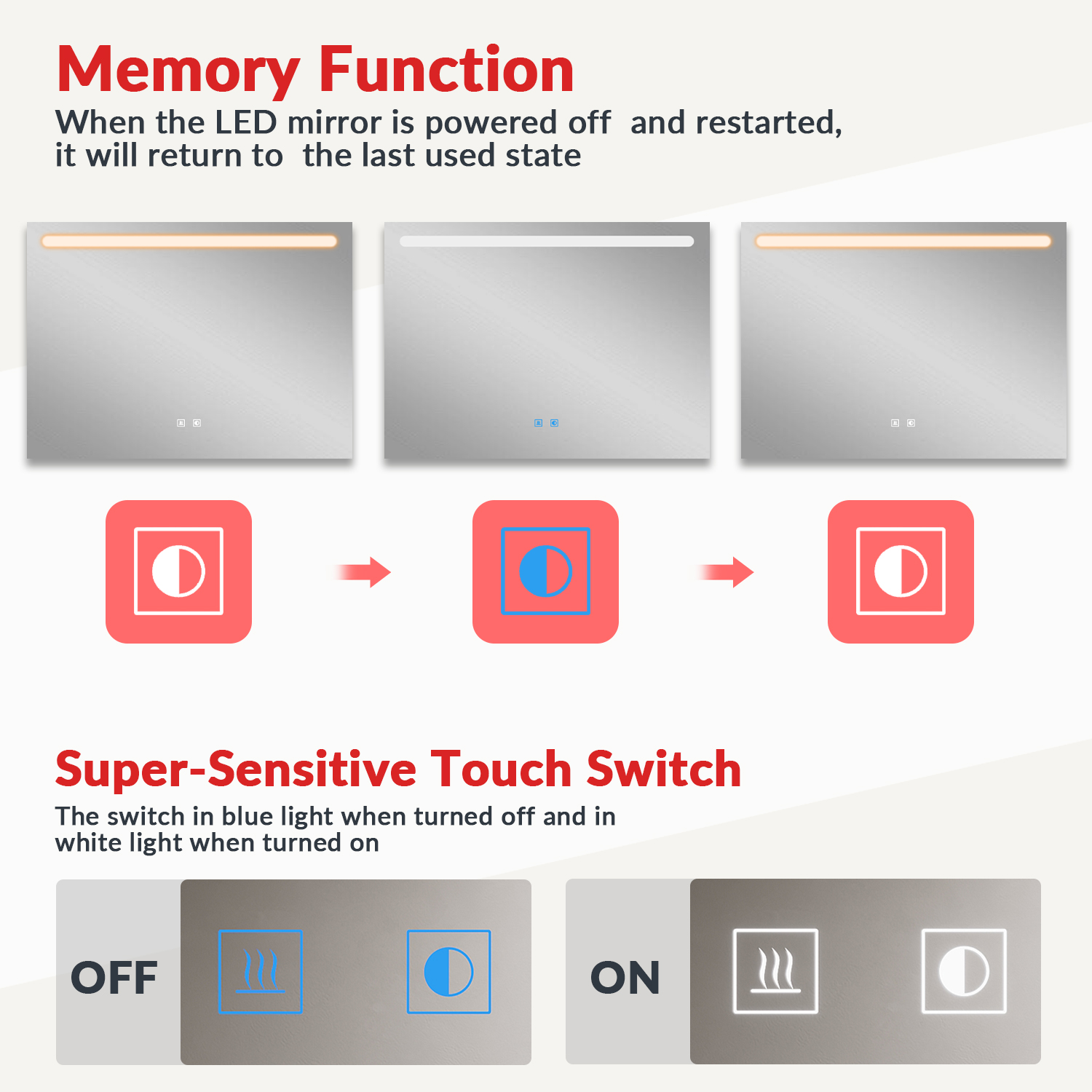 Memory Function
When the LED mirror is powered off and restarted, it will return to the last used state

Super-Sensitive Touch Switch
The switch in blue light when turned off and in white light when turned on

OFF

ON