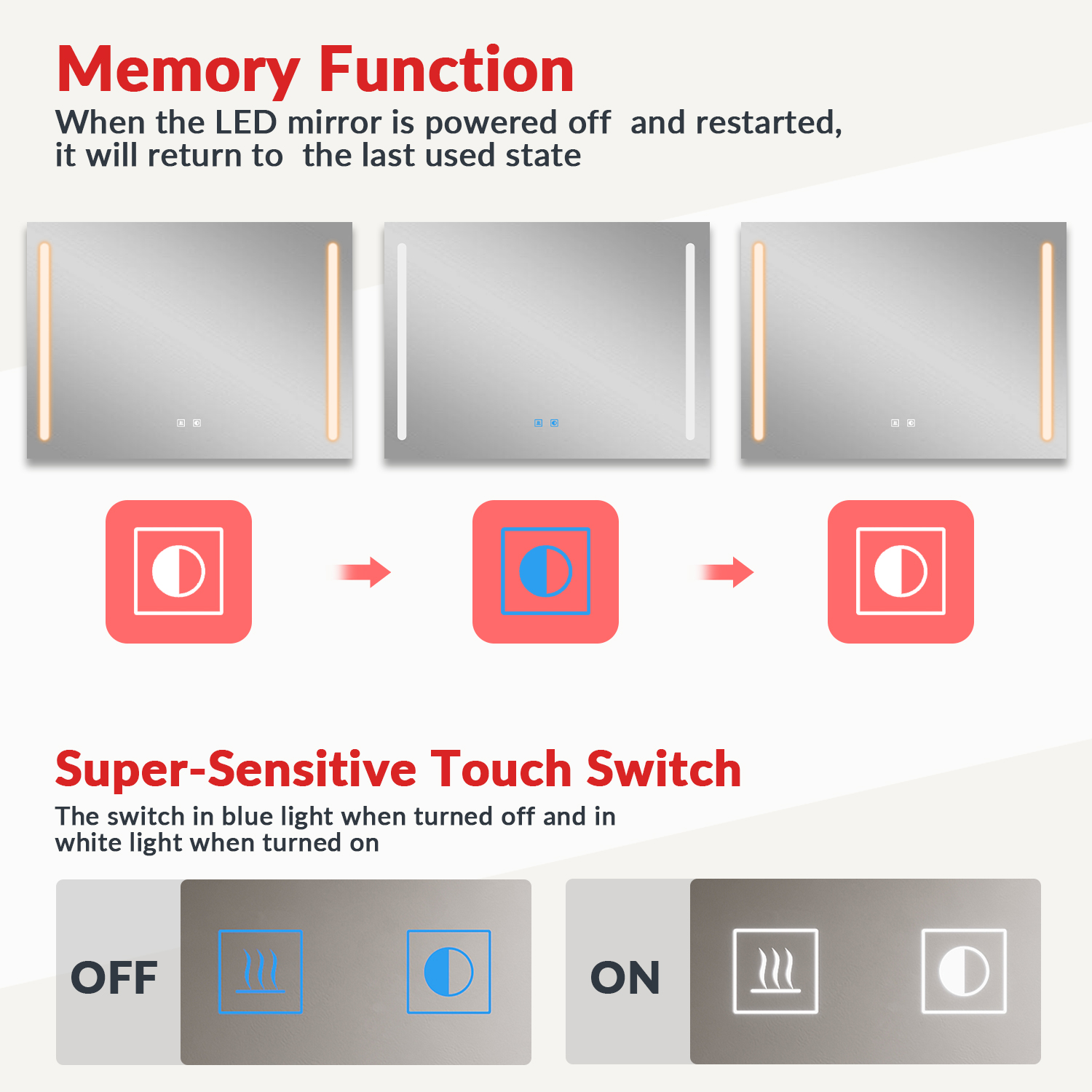 Memory Function
When the LED mirror is powered off and restarted, it will return to the last used state

Super-Sensitive Touch Switch
The switch in blue light when turned off and in white light when turned on

OFF

ON