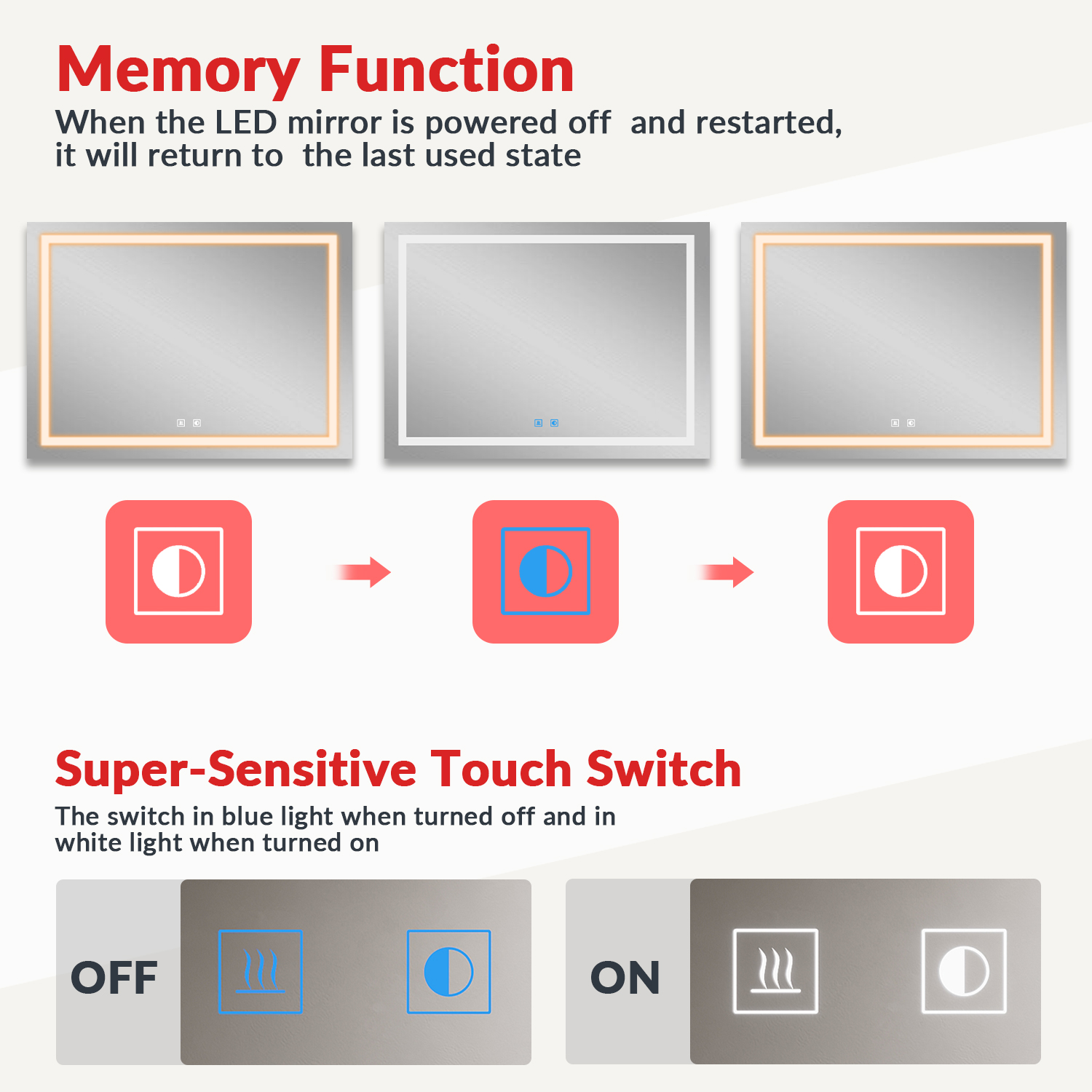 Memory Function
When the LED mirror is powered off and restarted, it will return to the last used state

Super-Sensitive Touch Switch
The switch in blue light when turned off and in white light when turned on

OFF

ON