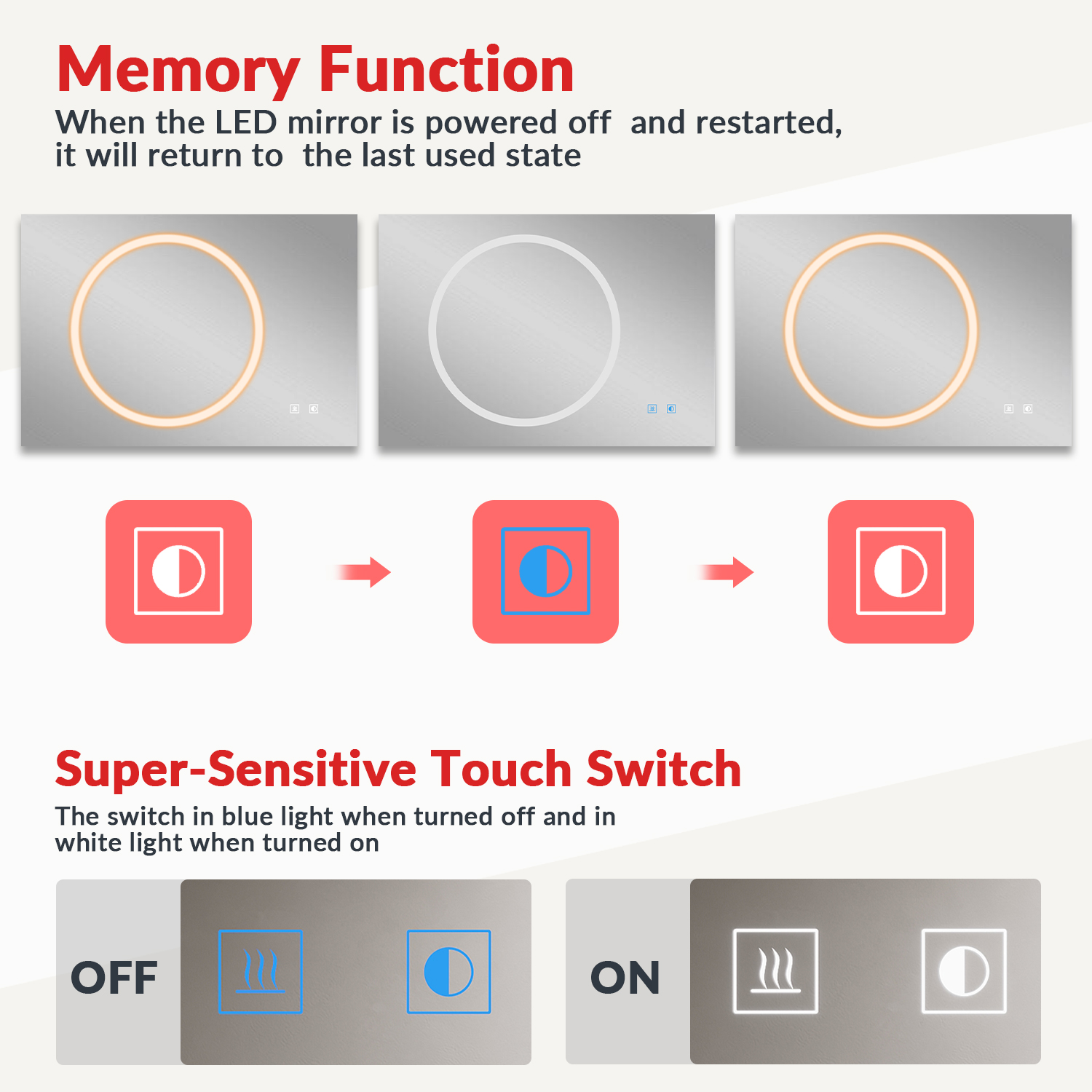 Memory Function

When the LED mirror is powered off and restarted, it will return to the last used state

Super-Sensitive Touch Switch

The switch in blue light when turned off and in white light when turned on

OFF

ON