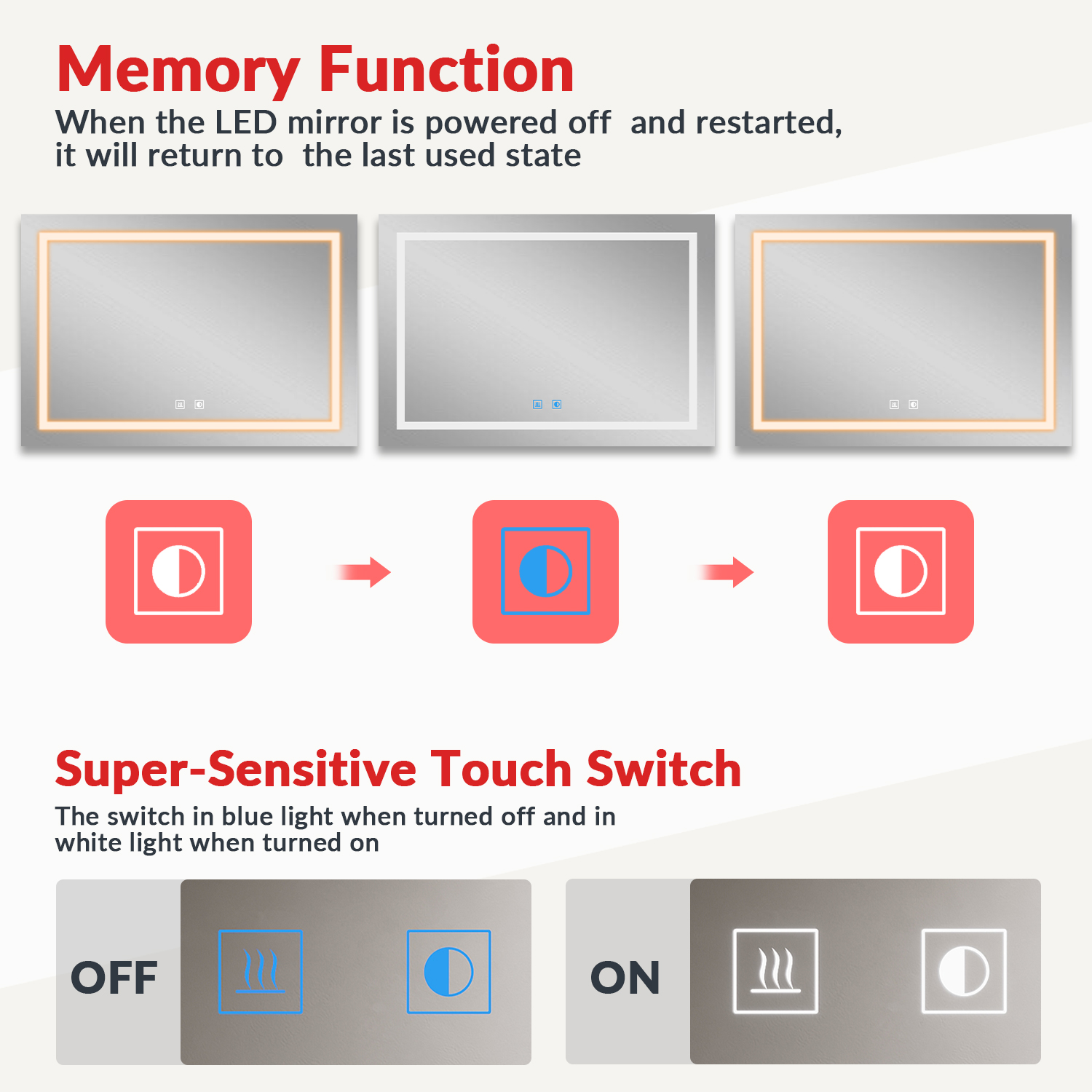 Memory Function
When the LED mirror is powered off and restarted, it will return to the last used state

Super-Sensitive Touch Switch
The switch in blue light when turned off and in white light when turned on

OFF

ON