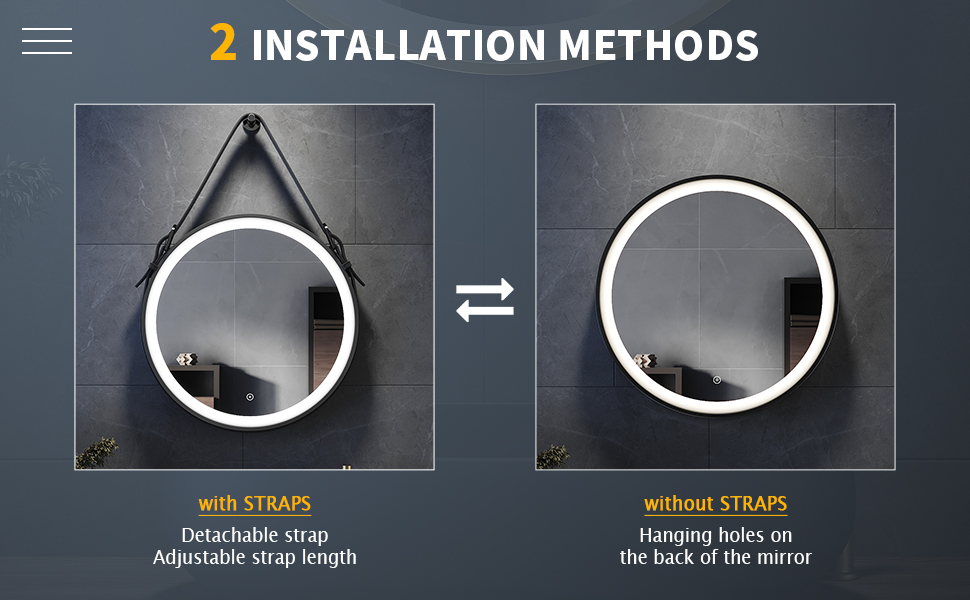 2 INSTALLATION METHODS

with STRAPS
Detachable strap
Adjustable strap length

without STRAPS
Hanging holes on
the back of the mirror