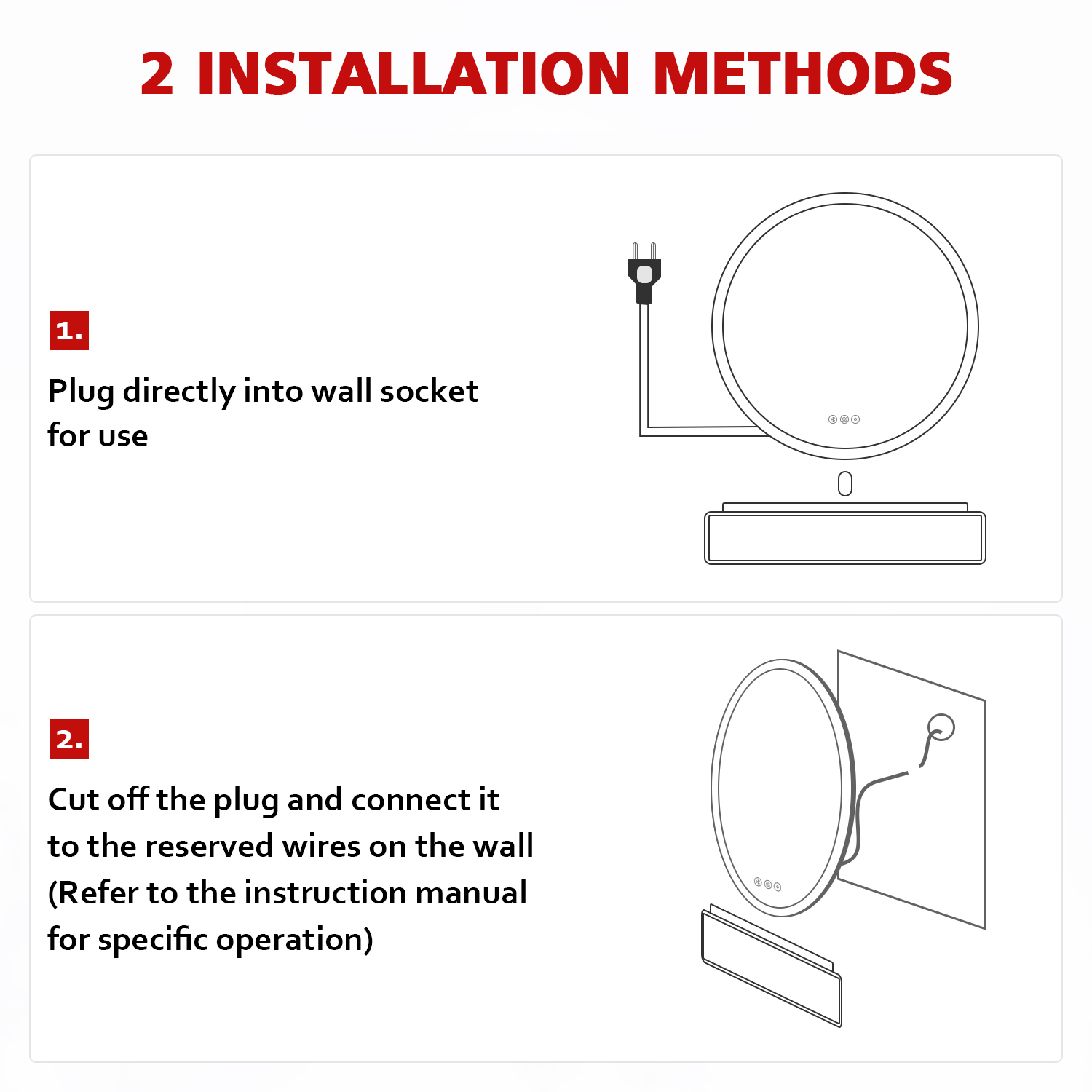 2 INSTALLATION METHODS

1.

Plug directly into wall socket for use

2.

Cut off the plug and connect it to the reserved wires on the wall (Refer to the instruction manual for specific operation)