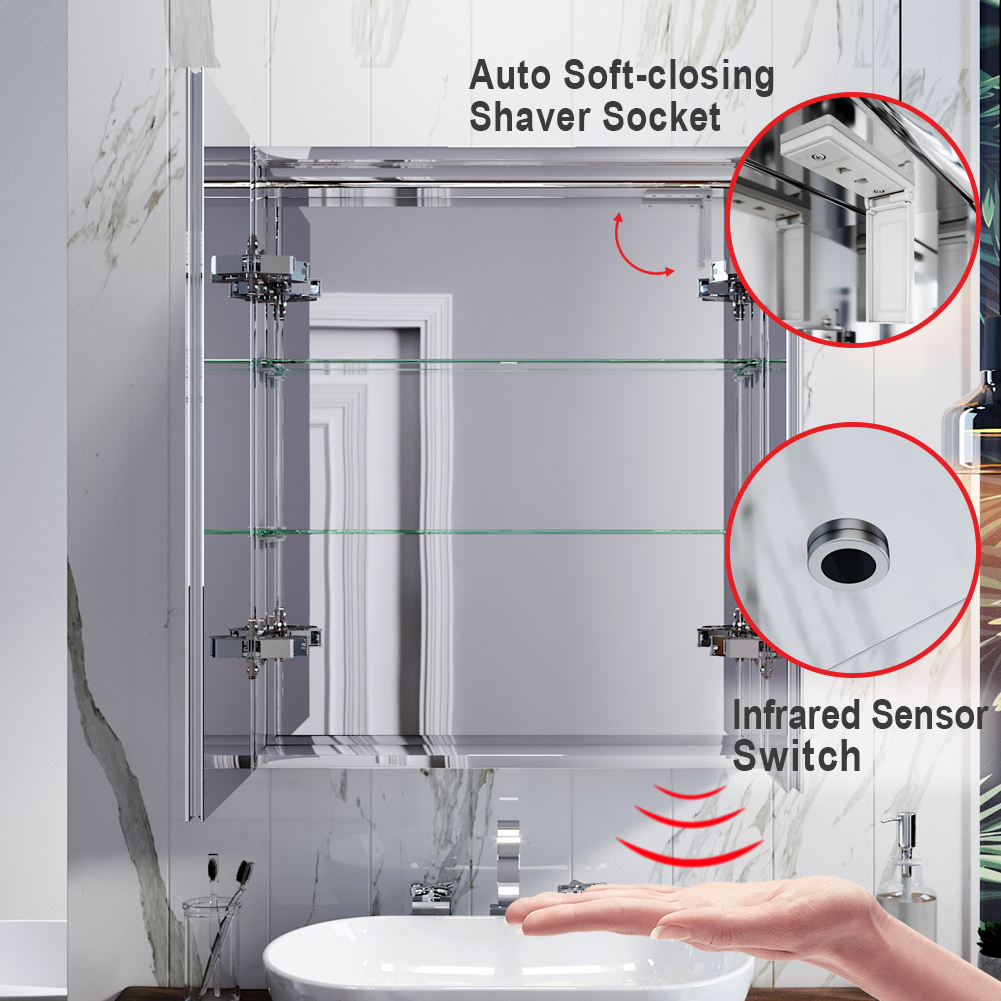 Auto Soft-closing
Shaver Socket

Infrared Sensor
Switch