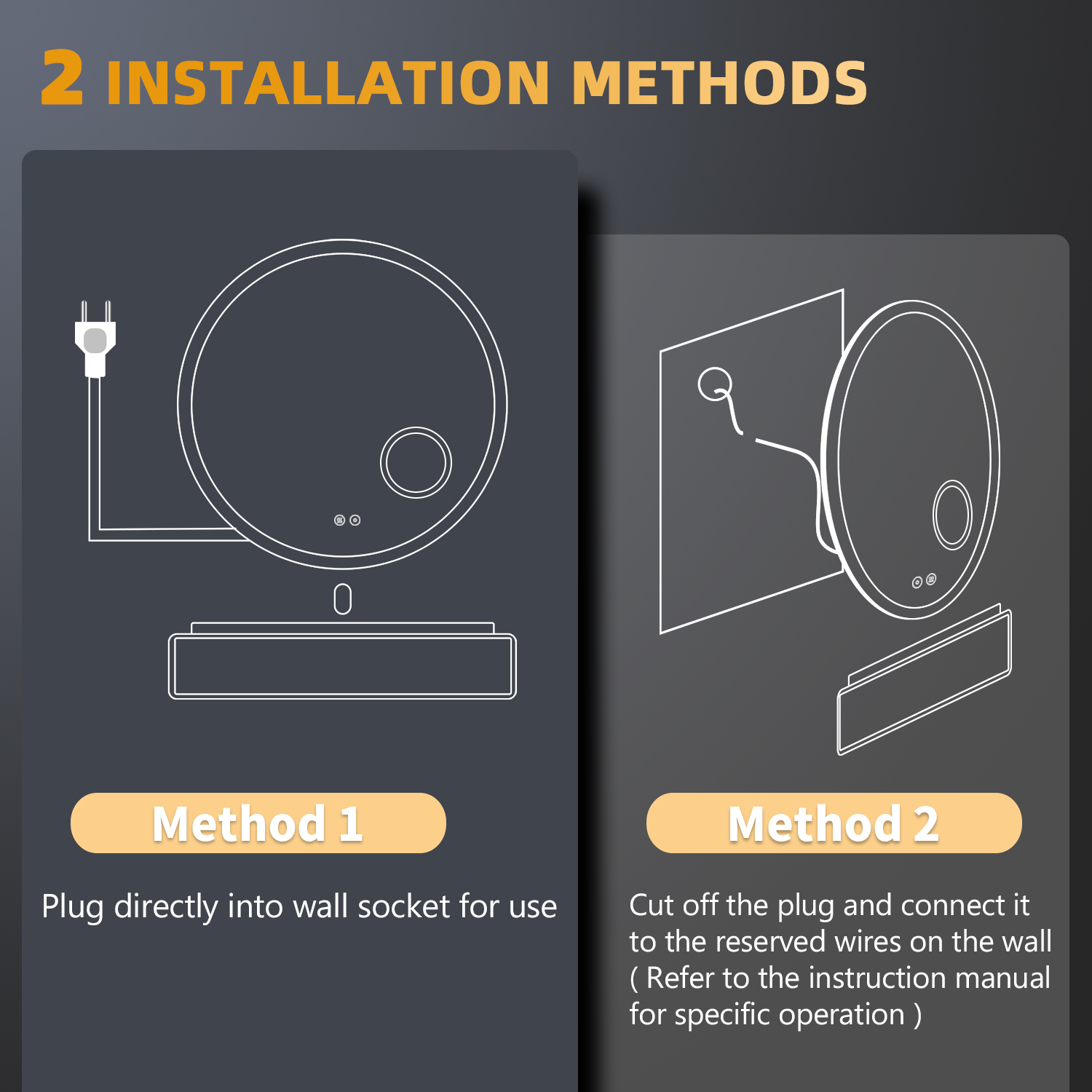 2 INSTALLATION METHODS

Method 1

Plug directly into wall socket for use

Method 2

Cut off the plug and connect it to the reserved wires on the wall ( Refer to the instruction manual for specific operation )