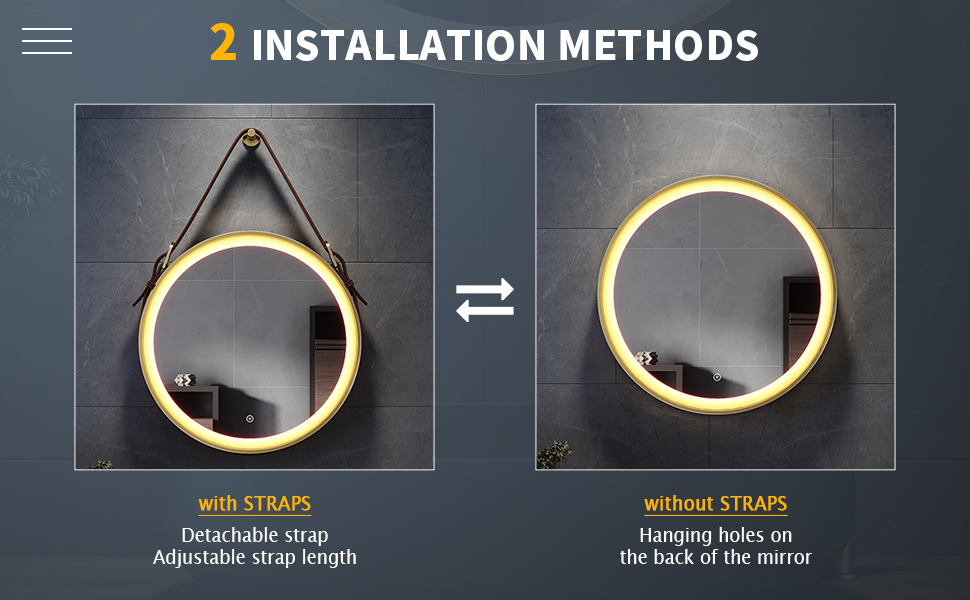 2 INSTALLATION METHODS

with STRAPS
Detachable strap
Adjustable strap length

without STRAPS
Hanging holes on
the back of the mirror