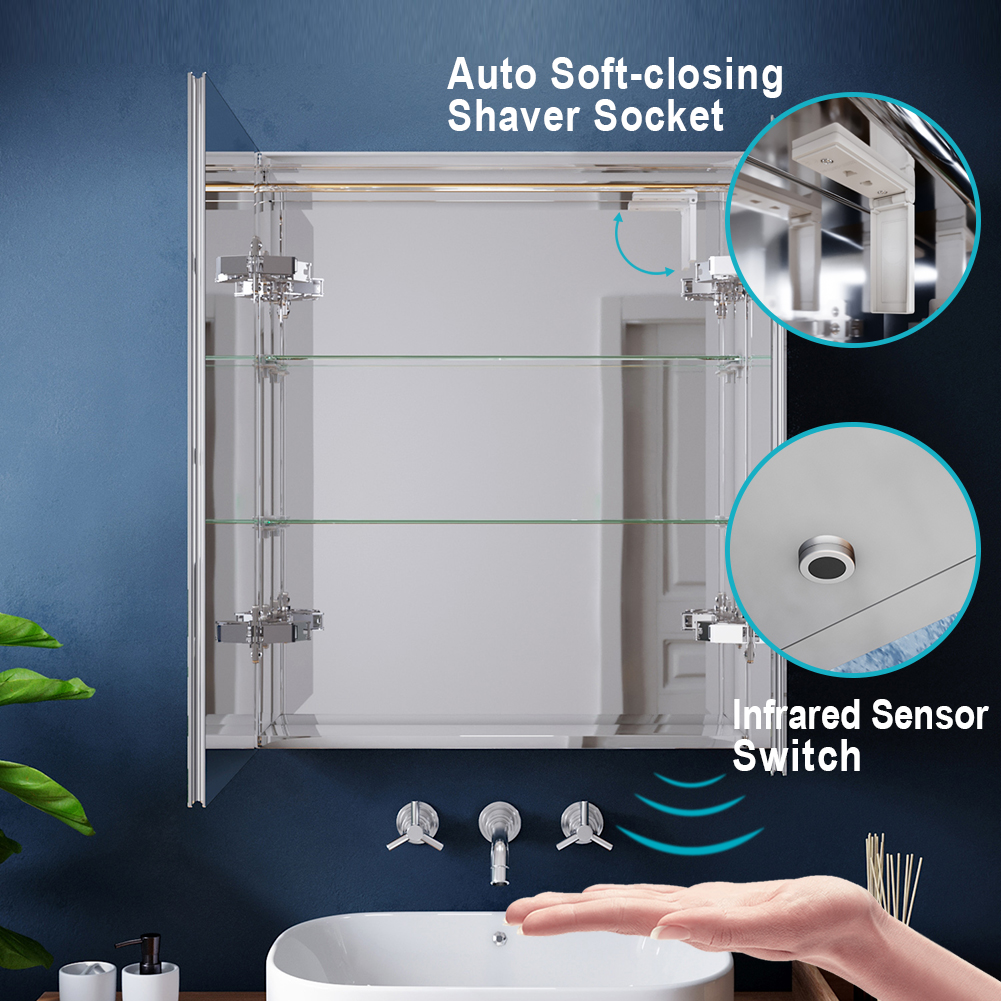 Auto Soft-closing
Shaver Socket

Infrared Sensor
Switch