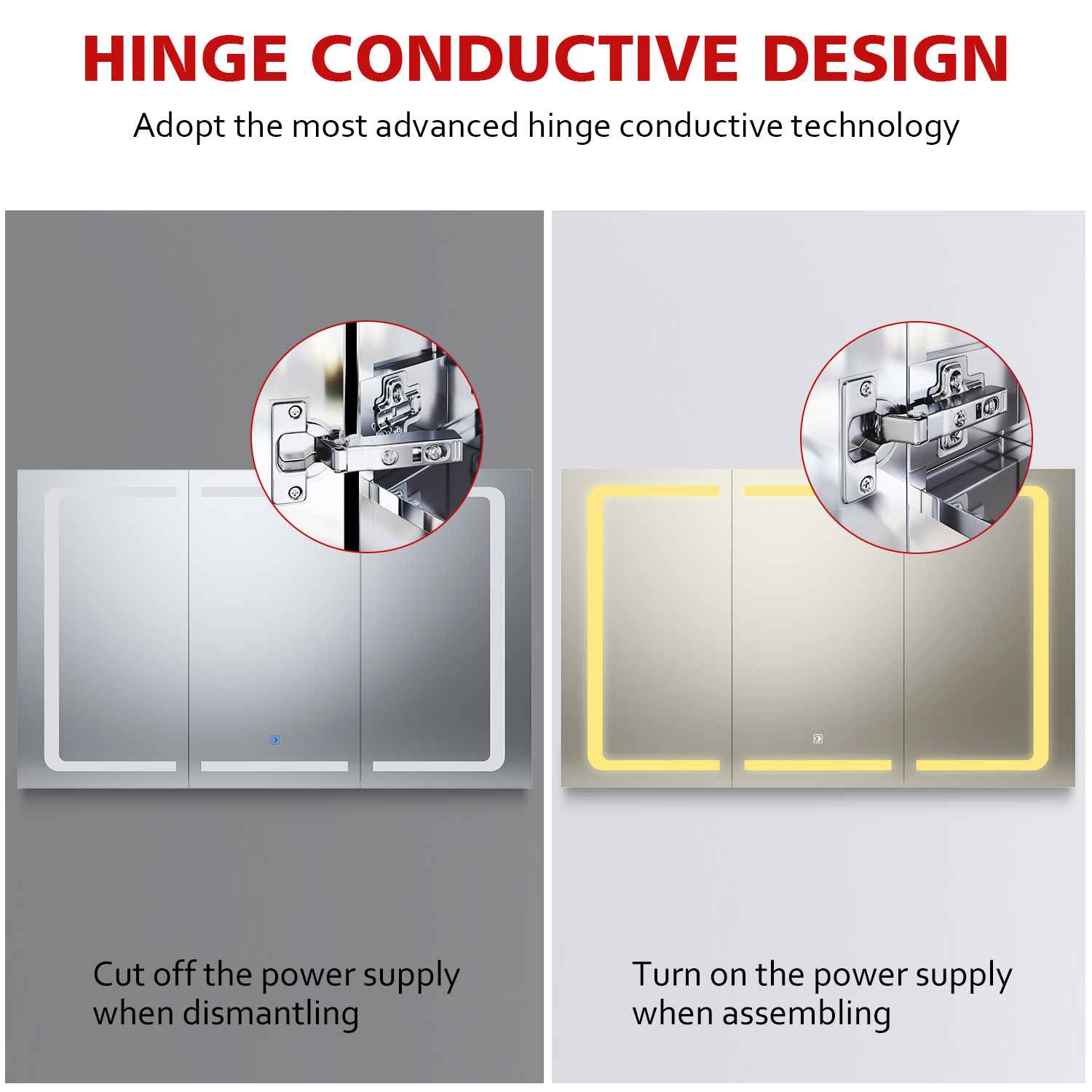 HINGE CONDUCTIVE DESIGN

Adopt the most advanced hinge conductive technology

Cut off the power supply when dismantling

Turn on the power supply when assembling