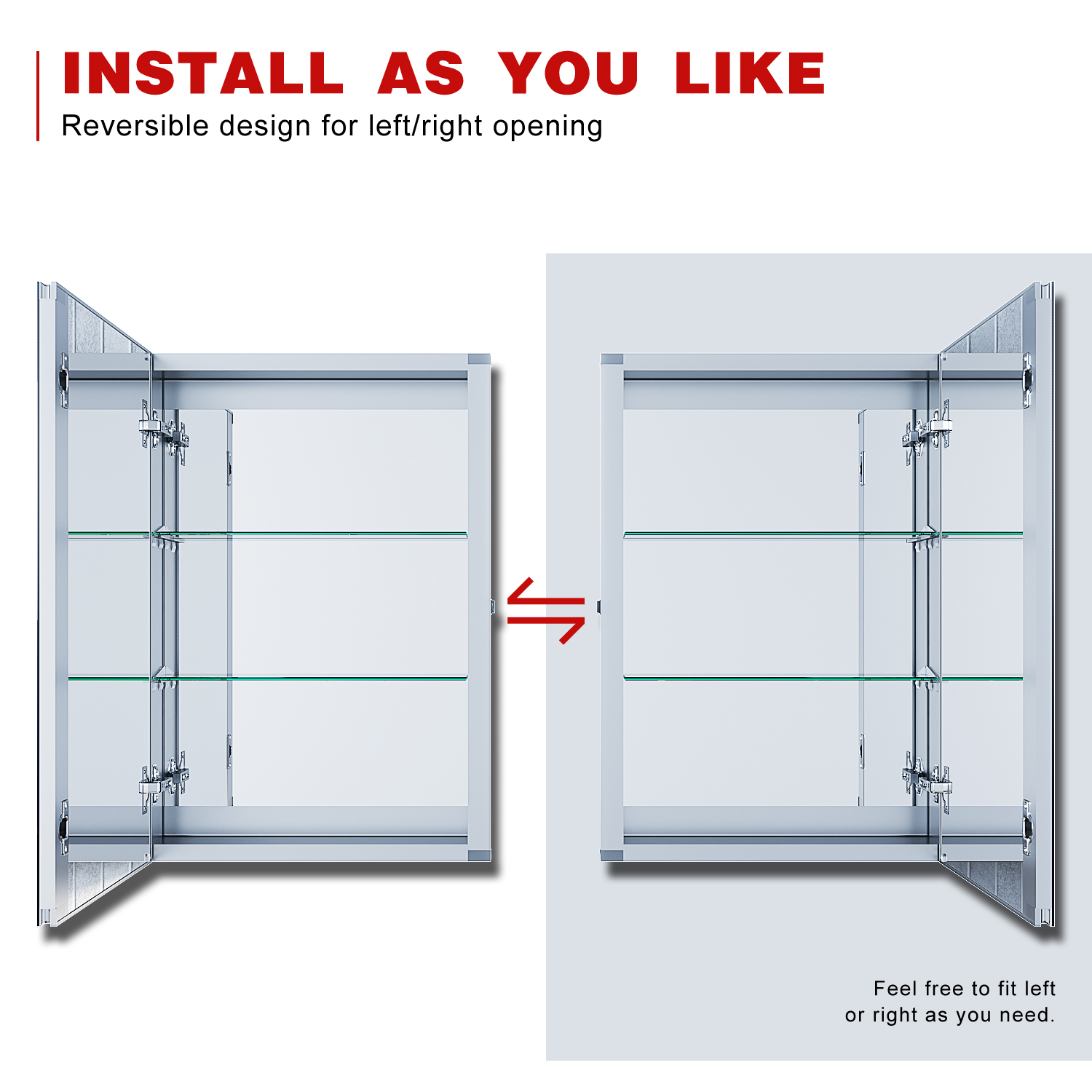 INSTALL AS YOU LIKE
Reversible design for left/right opening

Feel free to fit left or right as you need.