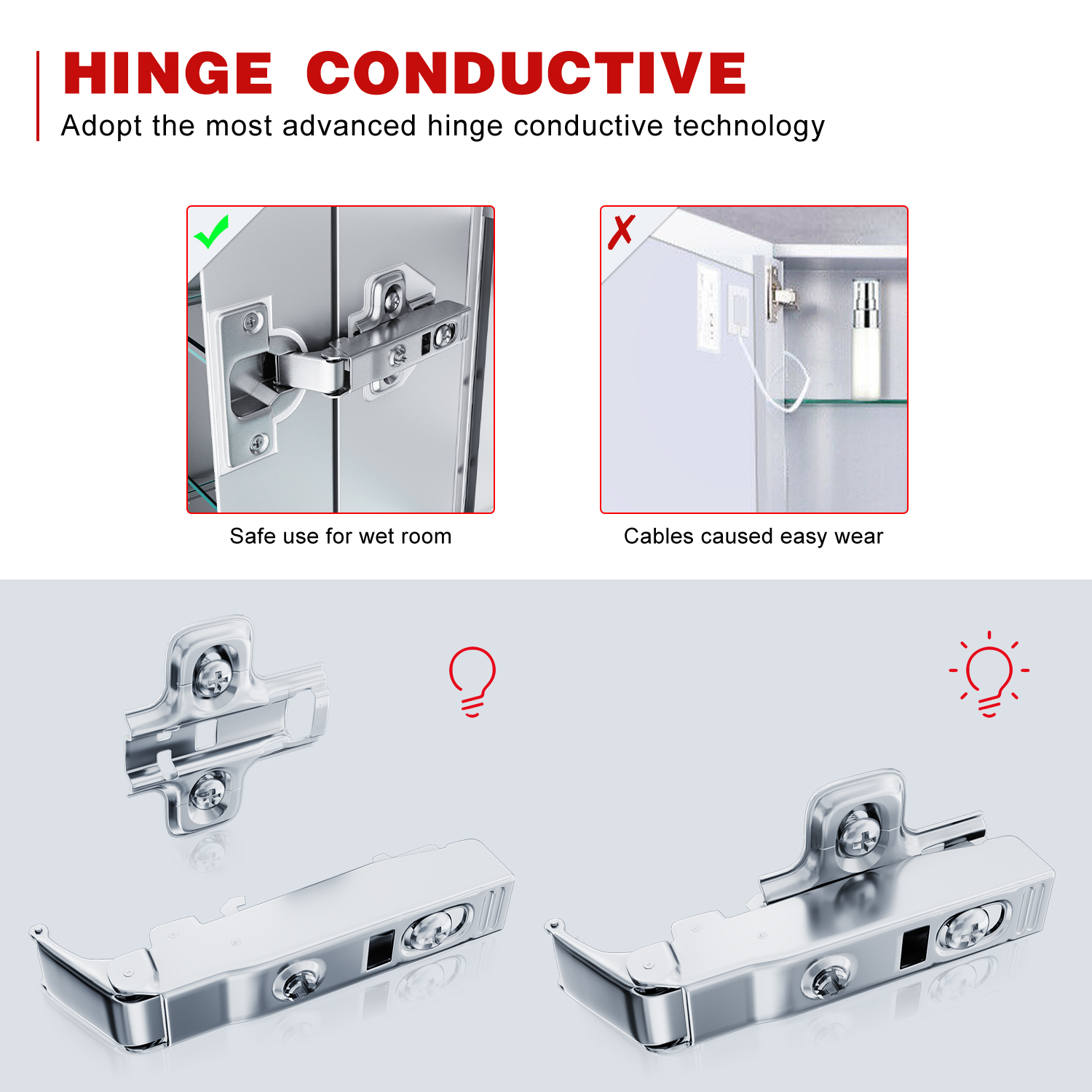 HINGE CONDUCTIVE
Adopt the most advanced hinge conductive technology

Safe use for wet room

Cables caused easy wear