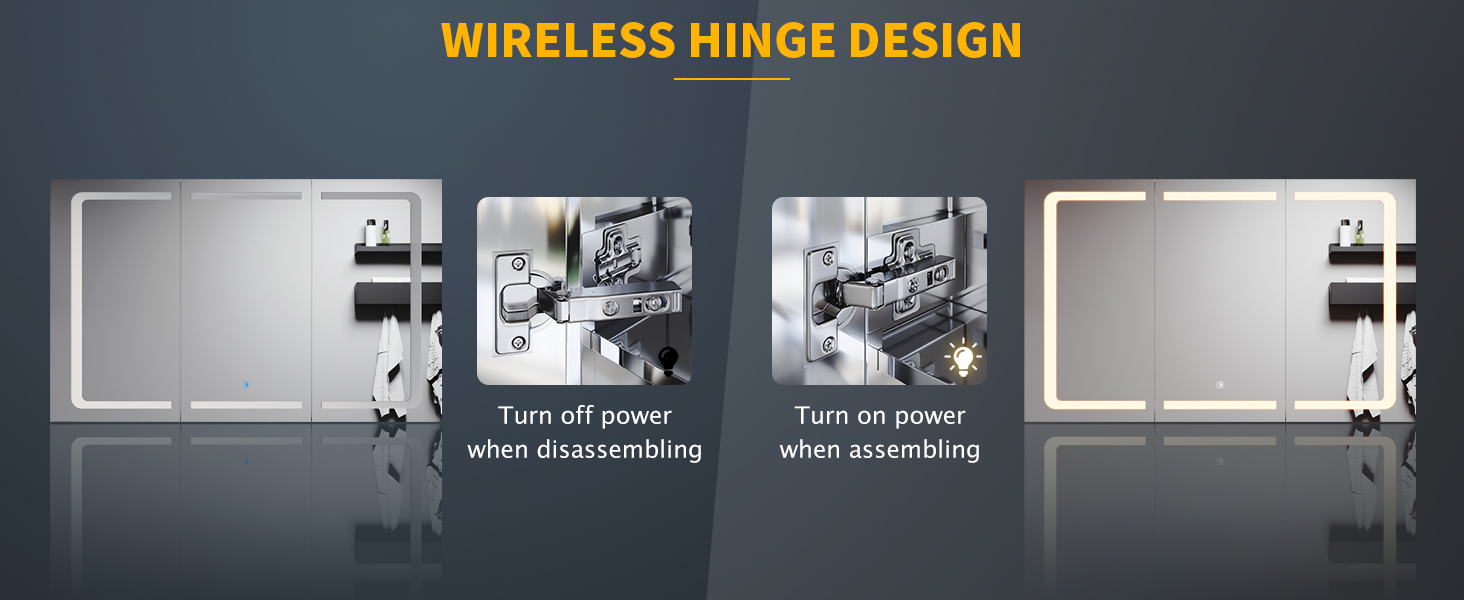 WIRELESS HINGE DESIGN

Turn off power when disassembling

Turn on power when assembling