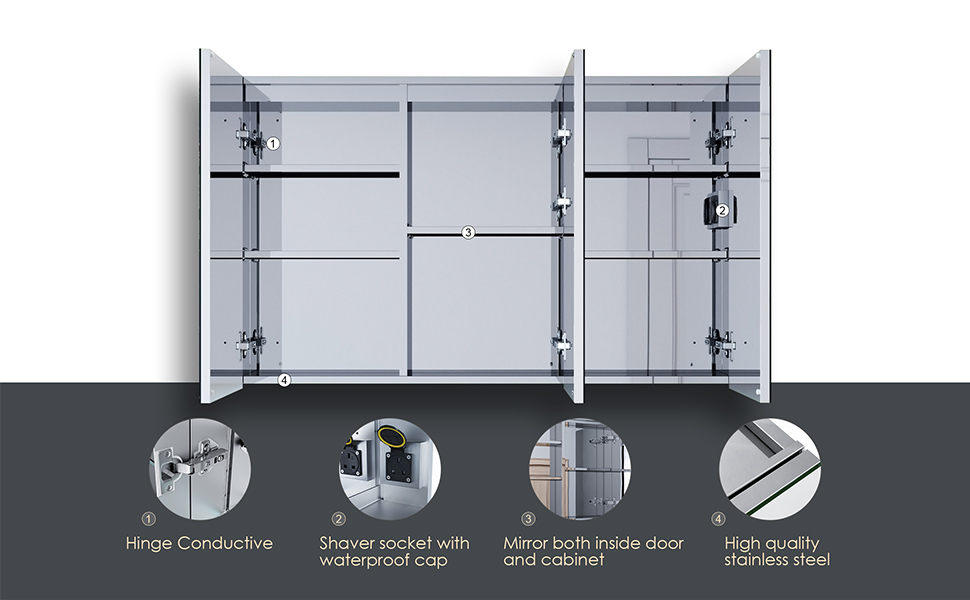 1
2
3
4

1 Hinge Conductive

2 Shaver socket with waterproof cap

3 Mirror both inside door and cabinet

4 High quality stainless steel