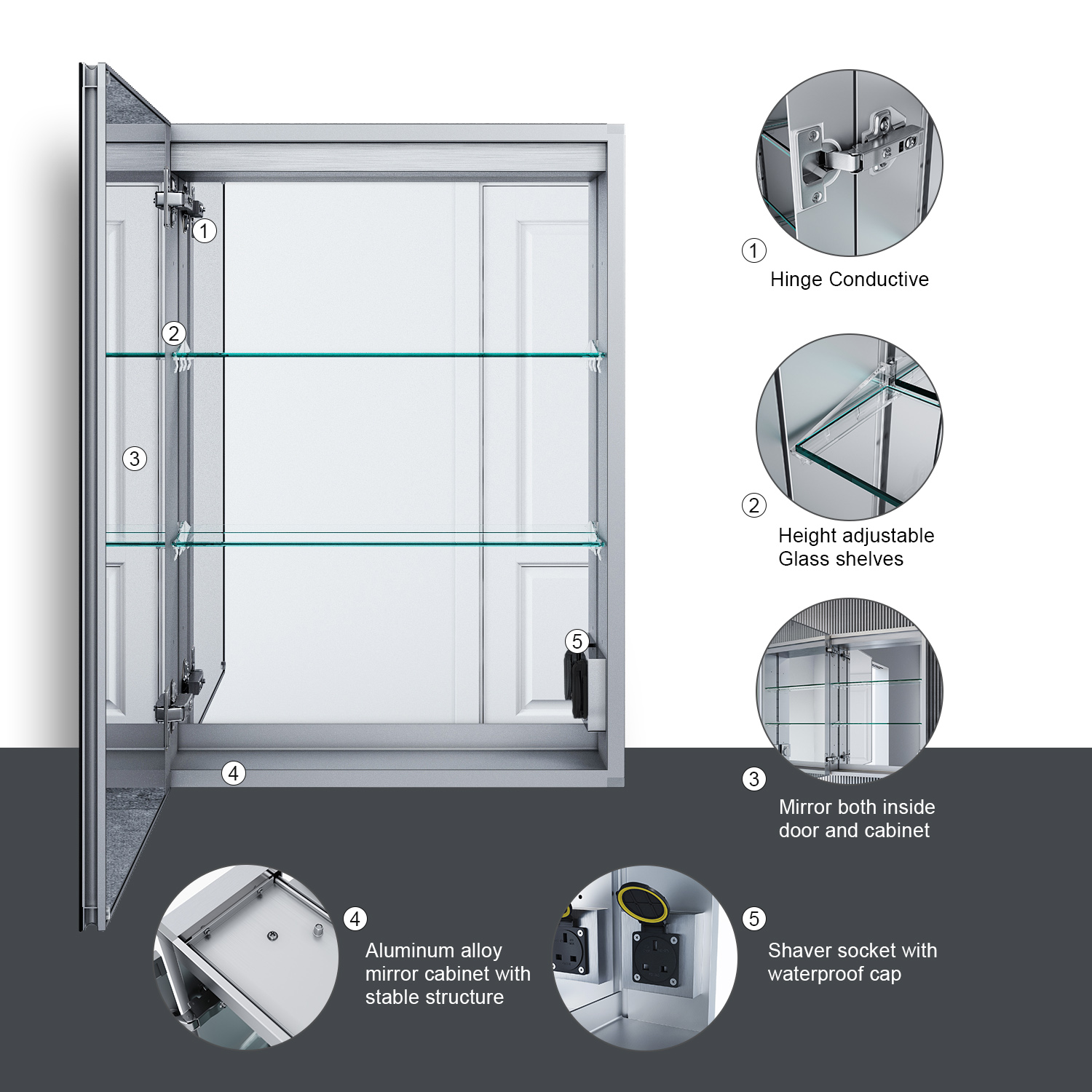 1
2
3
5
4

1
Hinge Conductive

2
Height adjustable Glass shelves

3
Mirror both inside door and cabinet

4
Aluminum alloy mirror cabinet with stable structure

5
Shaver socket with waterproof cap